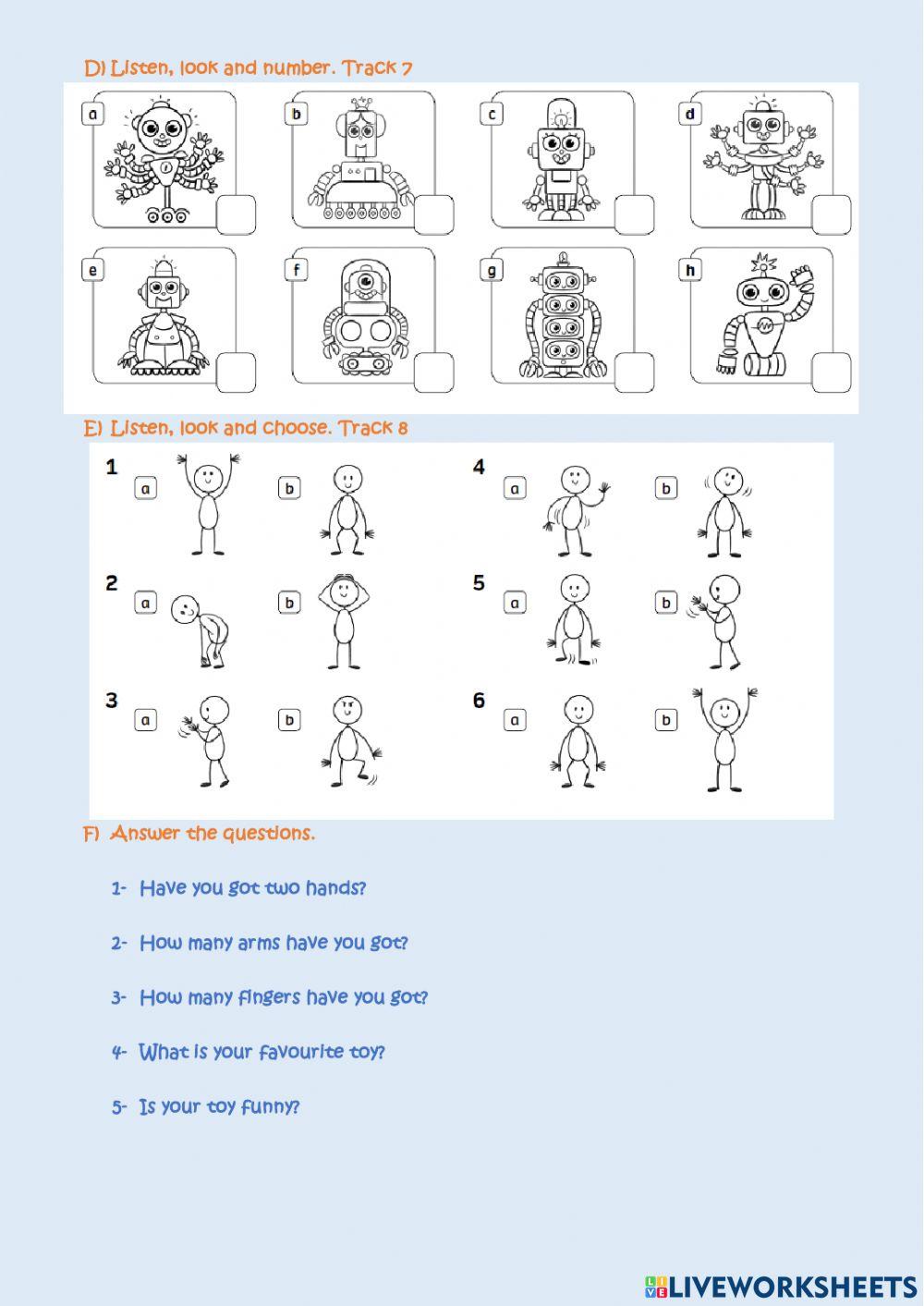 D) Listen, look and number. Track 7

a

b

c

d

e

f

g

h

E) Listen, look and choose. Track 8

1 a b

2 a b

3 a b

4 a b

5 a b

6 a b

F) Answer the questions.

1- Have you got two hands?

2- How many arms have you got?

3- How many fingers have you got?

4- What is your favourite toy?

5- Is your toy funny?

LIVEWORKSHEETS