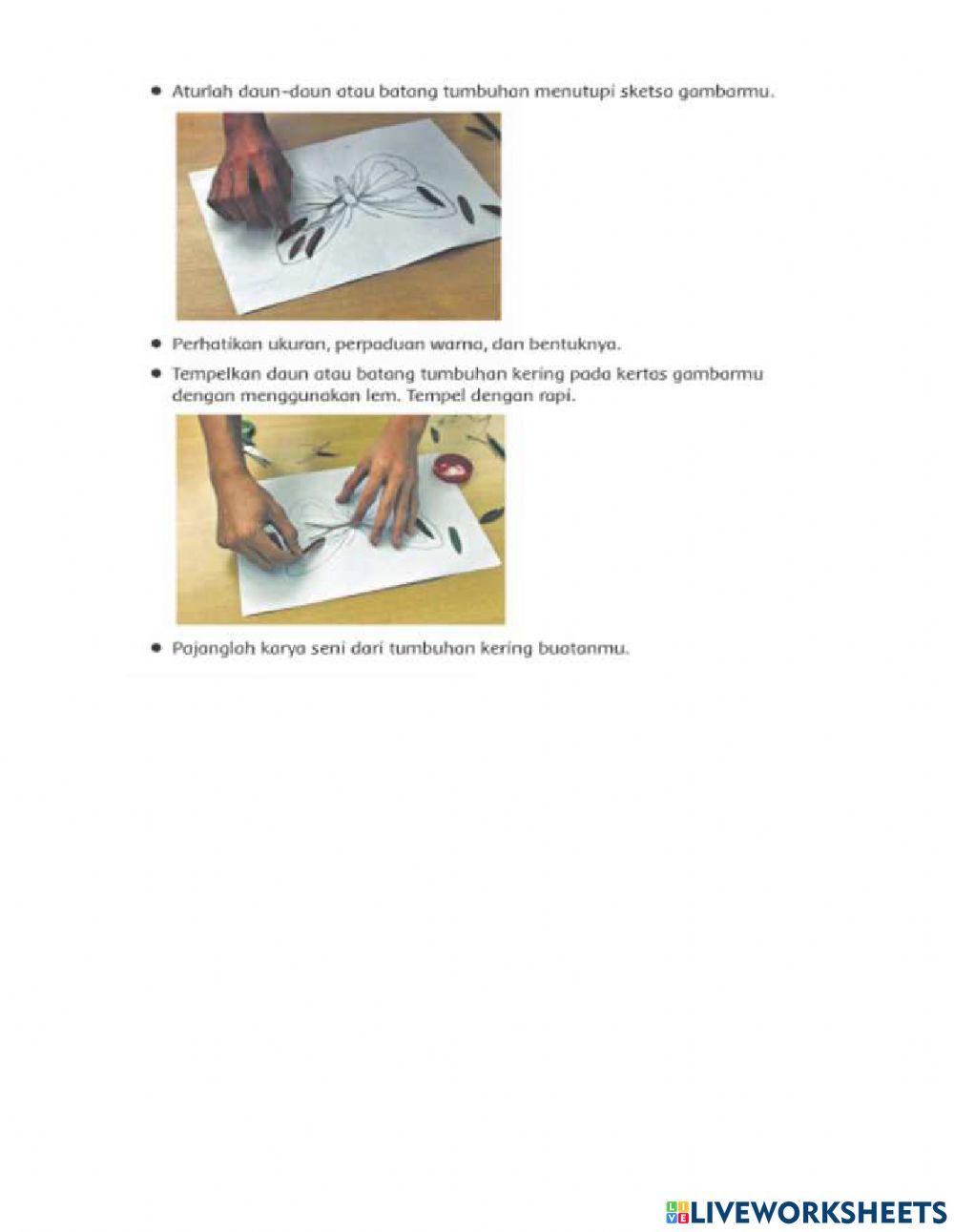 • Aturlah daun-daun atau batang tumbuhan menutupi sketsa gambarmu.

• Perhatikan ukuran, perpaduan warna, dan bentuknya.

• Tempelkan daun atau batang tumbuhan kering pada kertas gambarmu dengan menggunakan lem. Tempel dengan rapi.

• Pajanglah karya seni dari tumbuhan kering buatanmu.

LIVEWORKSHEETS