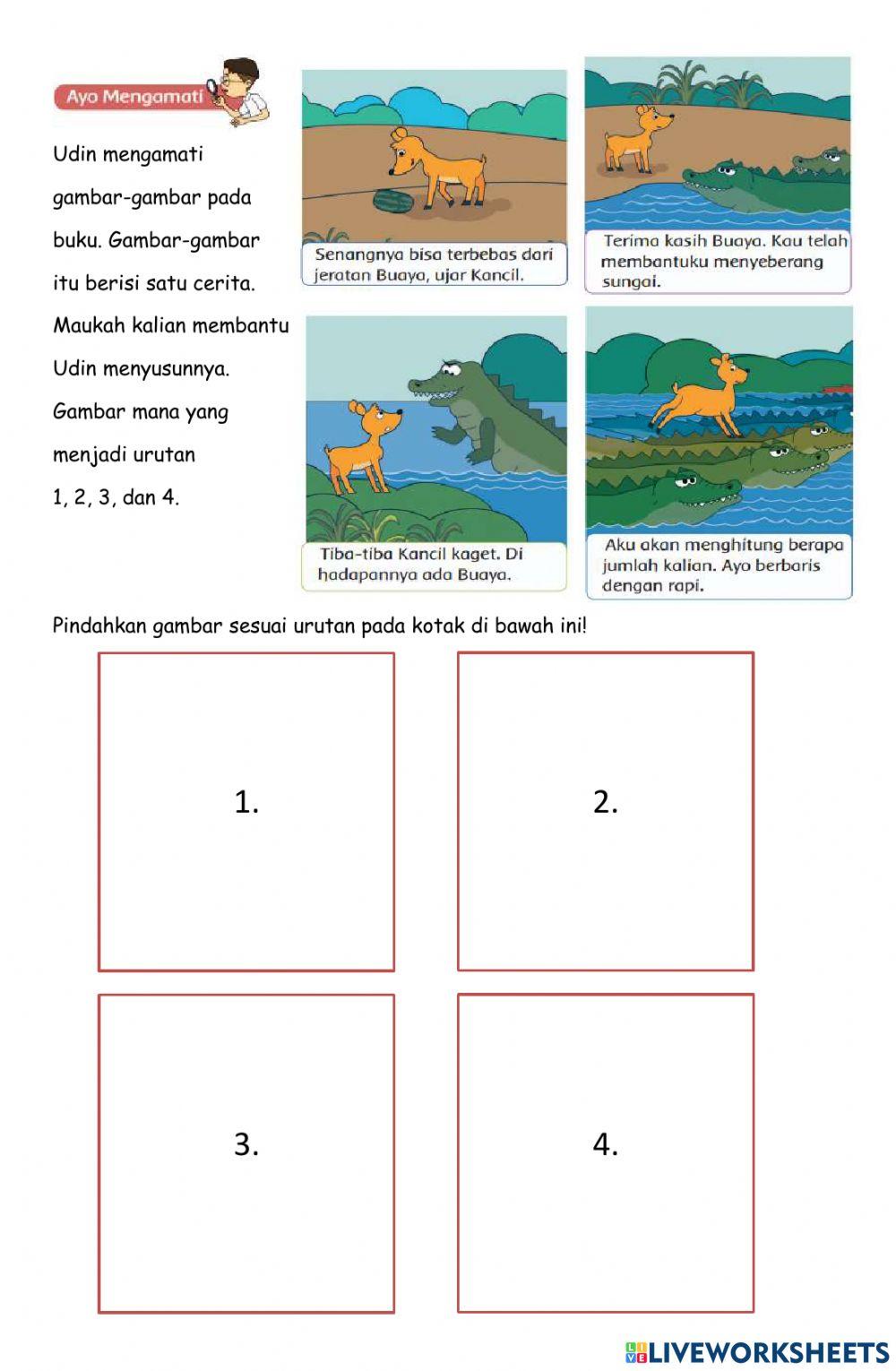 Ayo Mengamati

Udin mengamati gambar-gambar pada buku. Gambar-gambar itu berisi satu cerita. Maukah kalian membantu Udin menyusunnya. Gambar mana yang menjadi urutan 1, 2, 3, dan 4.

Senangnya bisa terbebas dari jeratan Buaya, ujar Kancil.

Terima kasih Buaya. Kau telah membantuku menyeberang sungai.

Tiba-tiba Kancil kaget. Di hadapannya ada Buaya.

Aku akan menghitung berapa jumlah kalian. Ayo berbaris dengan rapi.

Pindahkan gambar sesuai urutan pada kotak di bawah ini!

1.

2.

3.

4.

LIVEWORKSHEETS