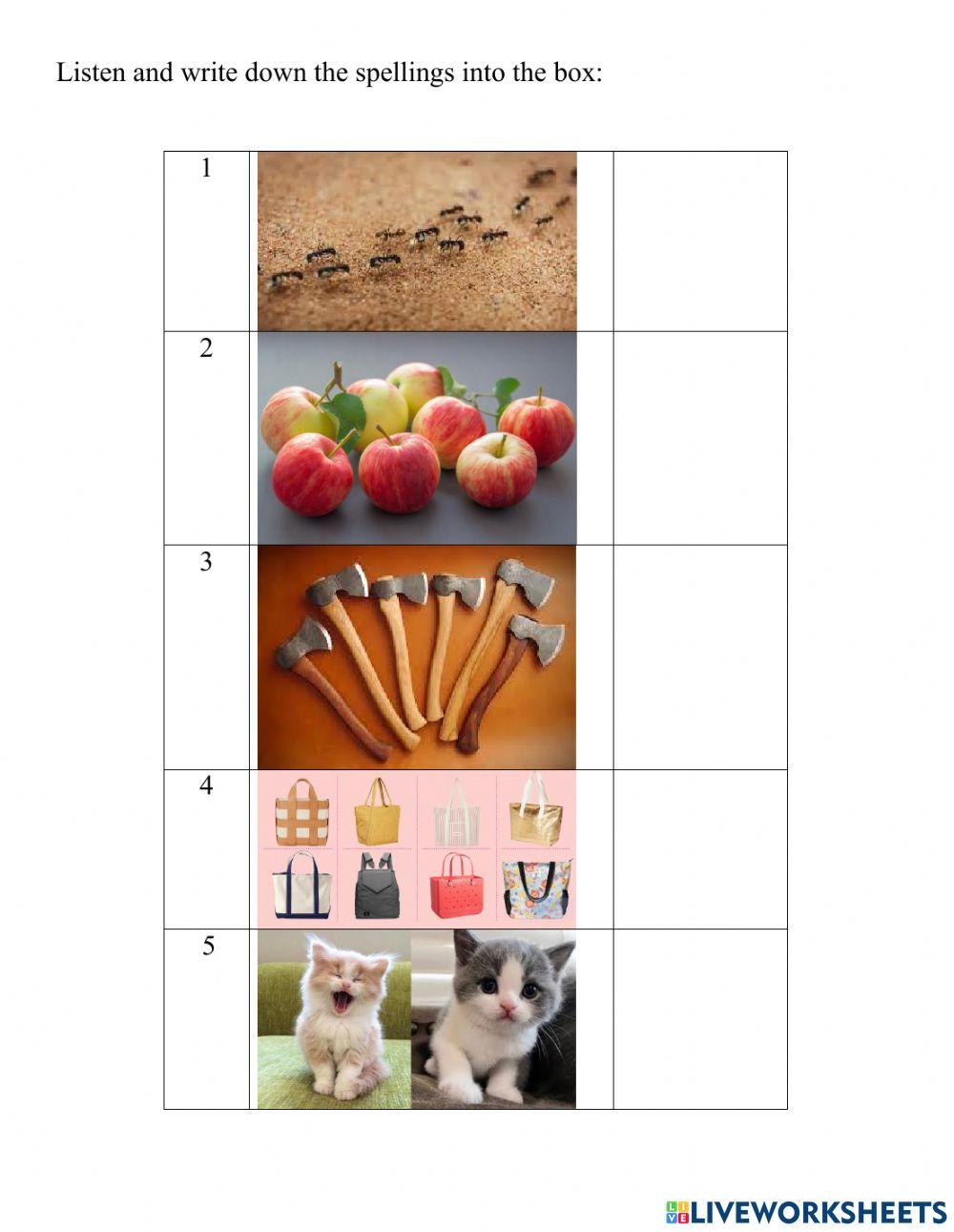 Listen and write down the spellings into the box:

| 1 | | |
|---|---|---|
| 2 | | |
| 3 | | |
| 4 | | |
| 5 | | |

LIVEWORKSHEETS