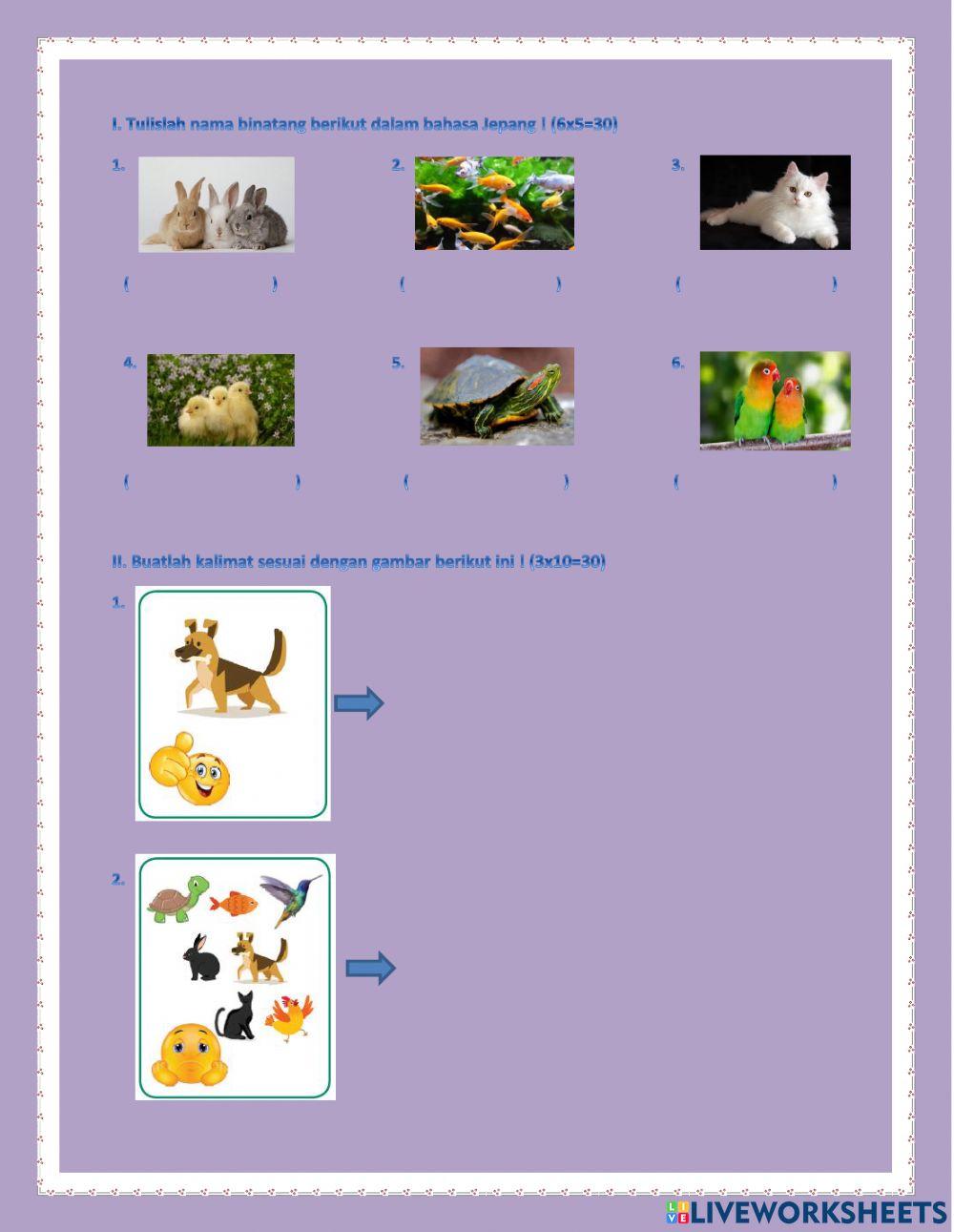 I. Tulislah nama binatang berikut dalam bahasa Jepang ! (6x5=30)

1.
( )

2.
( )

3.
( )

4.
( )

5.
( )

6.
( )

II. Buatlah kalimat sesuai dengan gambar berikut ini ! (3x10=30)

1.

2.

LIVEWORKSHEETS