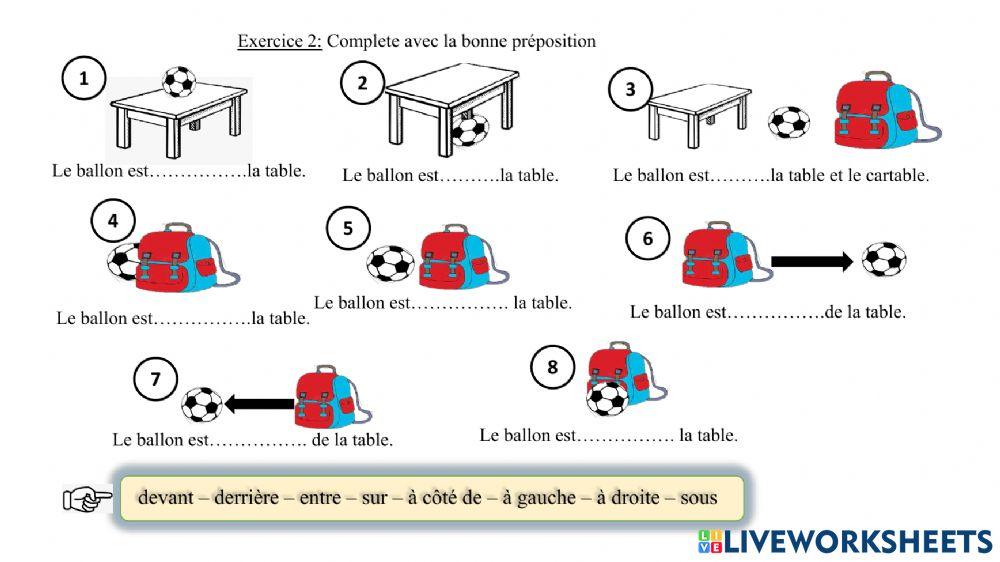 Exercice 2: Complete avec la bonne préposition

1
Le ballon est…………….la table.

2
Le ballon est……….la table.

3
Le ballon est……….la table et le cartable.

4
Le ballon est…………….la table.

5
Le ballon est……………. la table.

6
Le ballon est…………….de la table.

7
Le ballon est……………. de la table.

8
Le ballon est……………. la table.

devant – derrière – entre – sur – à côté de – à gauche – à droite – sous

LIVEWORKSHEETS