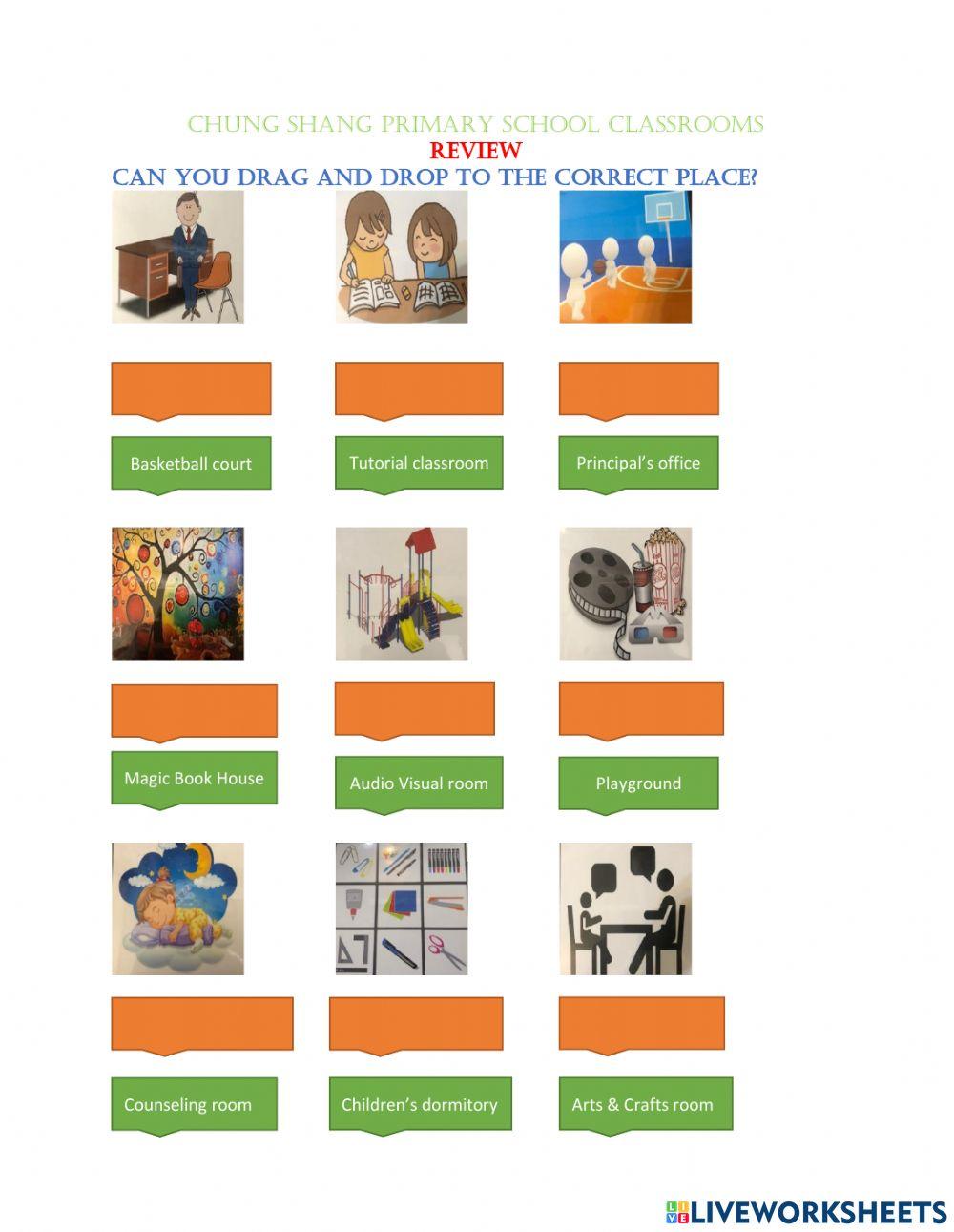 CHUNG SHANG PRIMARY SCHOOL CLASSROOMS
REVIEW
CAN YOU DRAG AND DROP TO THE CORRECT PLACE?

Basketball court

Tutorial classroom

Principal's office

Magic Book House

Audio Visual room

Playground

Counseling room

Children's dormitory

Arts & Crafts room

LIVEWORKSHEETS