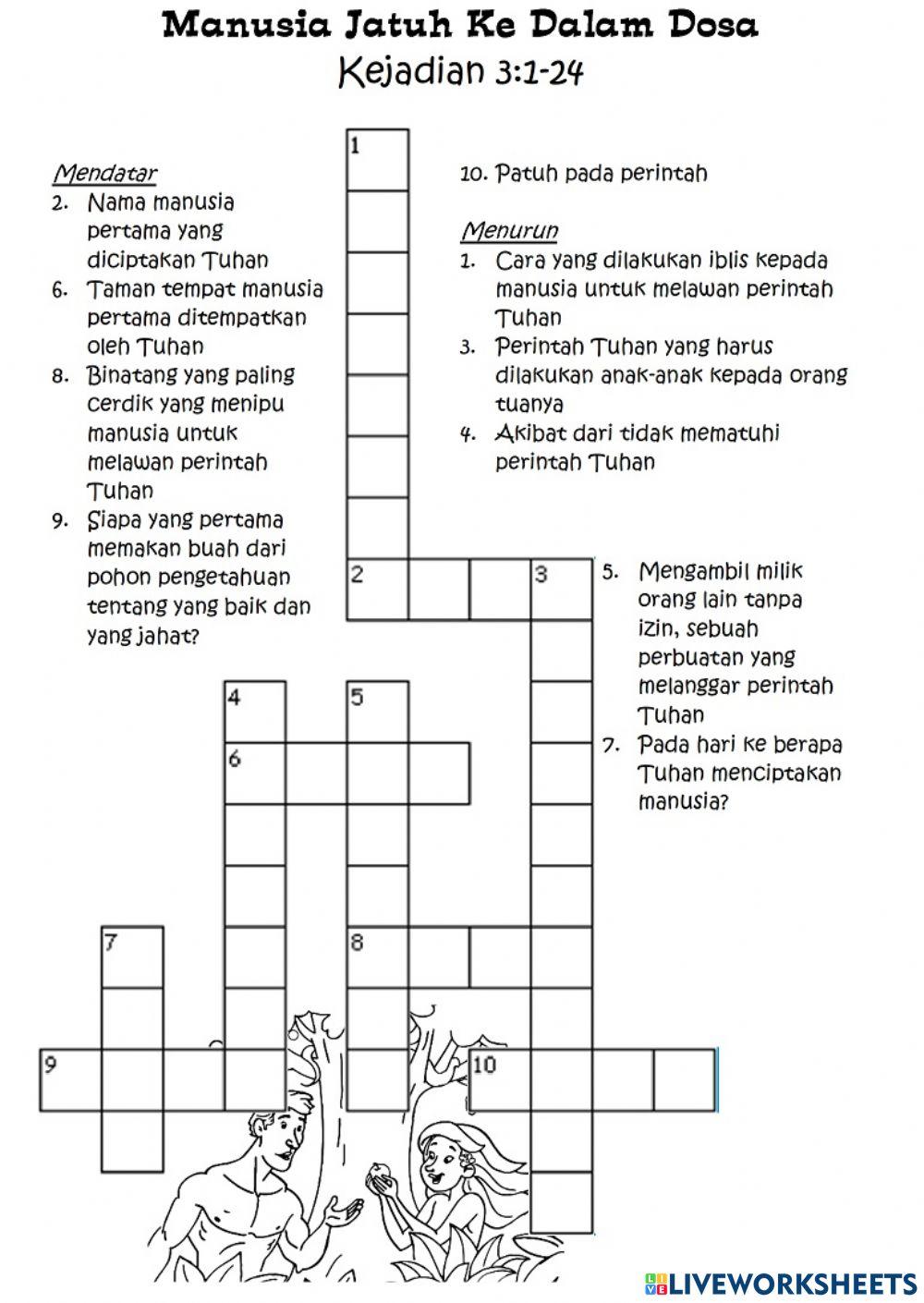 Manusia Jatuh Ke Dalam Dosa
Kejadian 3:1-24

Mendatar
2. Nama manusia pertama yang diciptakan Tuhan
6. Taman tempat manusia pertama ditempatkan oleh Tuhan
8. Binatang yang paling cerdik yang menipu manusia untuk melawan perintah Tuhan
9. Siapa yang pertama memakan buah dari pohon pengetahuan tentang yang baik dan yang jahat?
10. Patuh pada perintah

Menurun
1. Cara yang dilakukan iblis kepada manusia untuk melawan perintah Tuhan
3. Perintah Tuhan yang harus dilakukan anak-anak kepada orang tuanya
4. Akibat dari tidak mematuhi perintah Tuhan
5. Mengambil milik orang lain tanpa izin, sebuah perbuatan yang melanggar perintah Tuhan
7. Pada hari ke berapa Tuhan menciptakan manusia?

1
2
3
4
5
6
7
8
9
10

LIVEWORKSHEETS