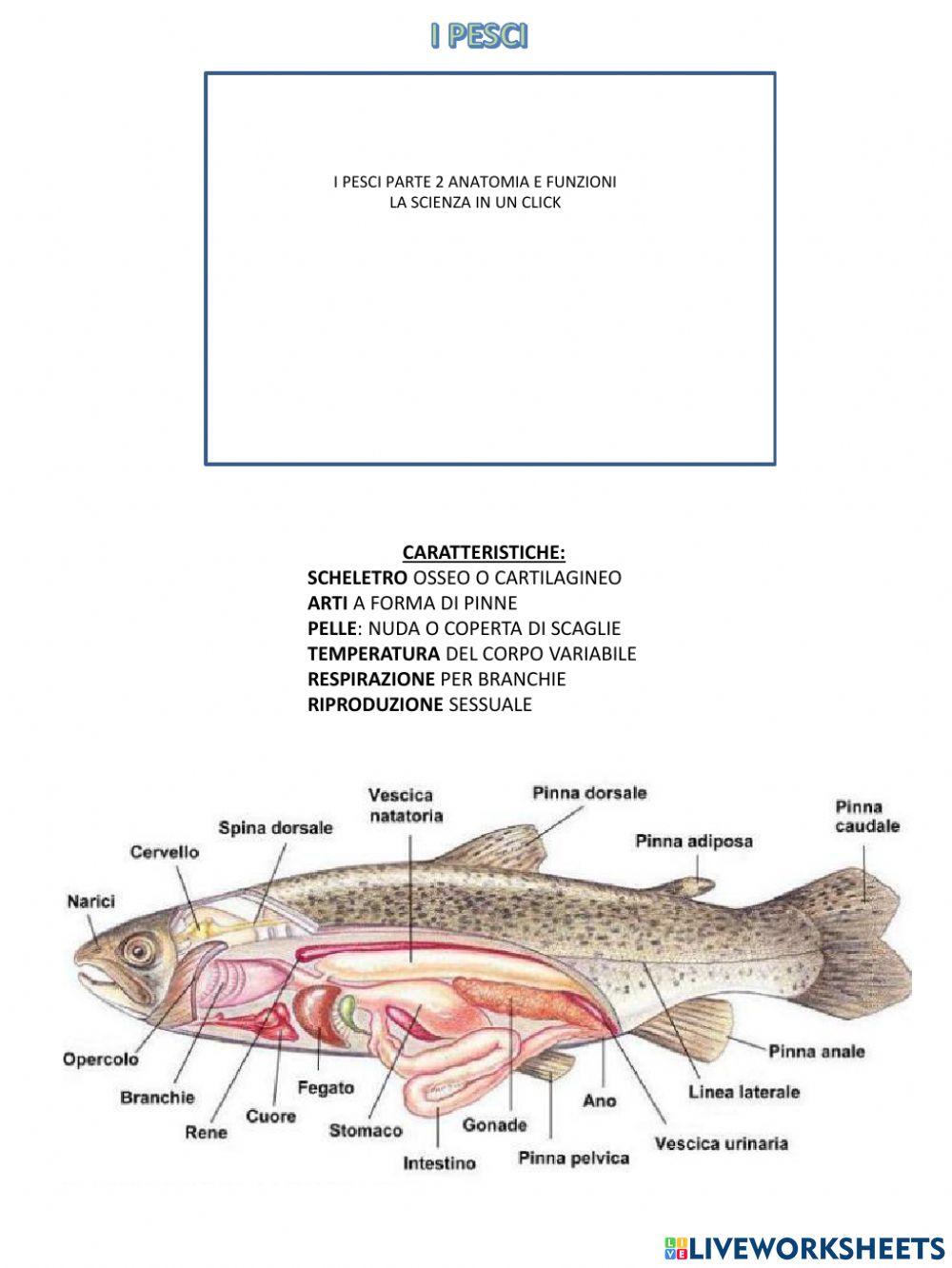 I PESCI

I PESCI PARTE 2 ANATOMIA E FUNZIONI
LA SCIENZA IN UN CLICK

CARATTERISTICHE:
SCHELETRO OSSEO O CARTILAGINEO
ARTI A FORMA DI PINNE
PELLE: NUDA O COPERTA DI SCAGLIE
TEMPERATURA DEL CORPO VARIABILE
RESPIRAZIONE PER BRANCHIE
RIPRODUZIONE SESSUALE

Vescica natatoria
Pinna dorsale
Pinna caudale
Spina dorsale
Pinna adiposa
Cervello
Narici
Opercolo
Branchie
Rene
Cuore
Fegato
Stomaco
Intestino
Gonade
Pinna pelvica
Ano
Vescica urinaria
Linea laterale
Pinna anale

LIVEWORKSHEETS