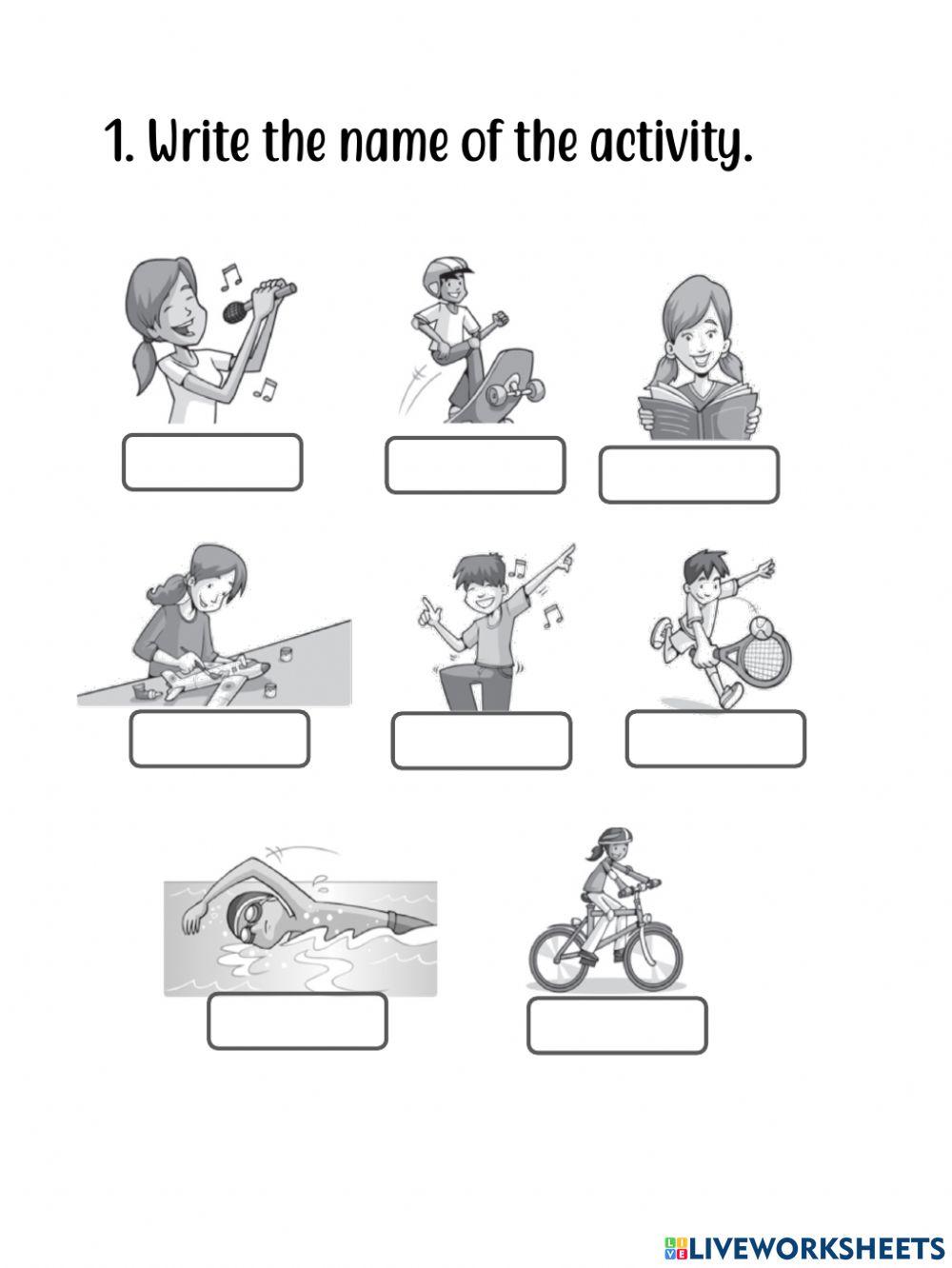 1. Write the name of the activity.

LIVEWORKSHEETS