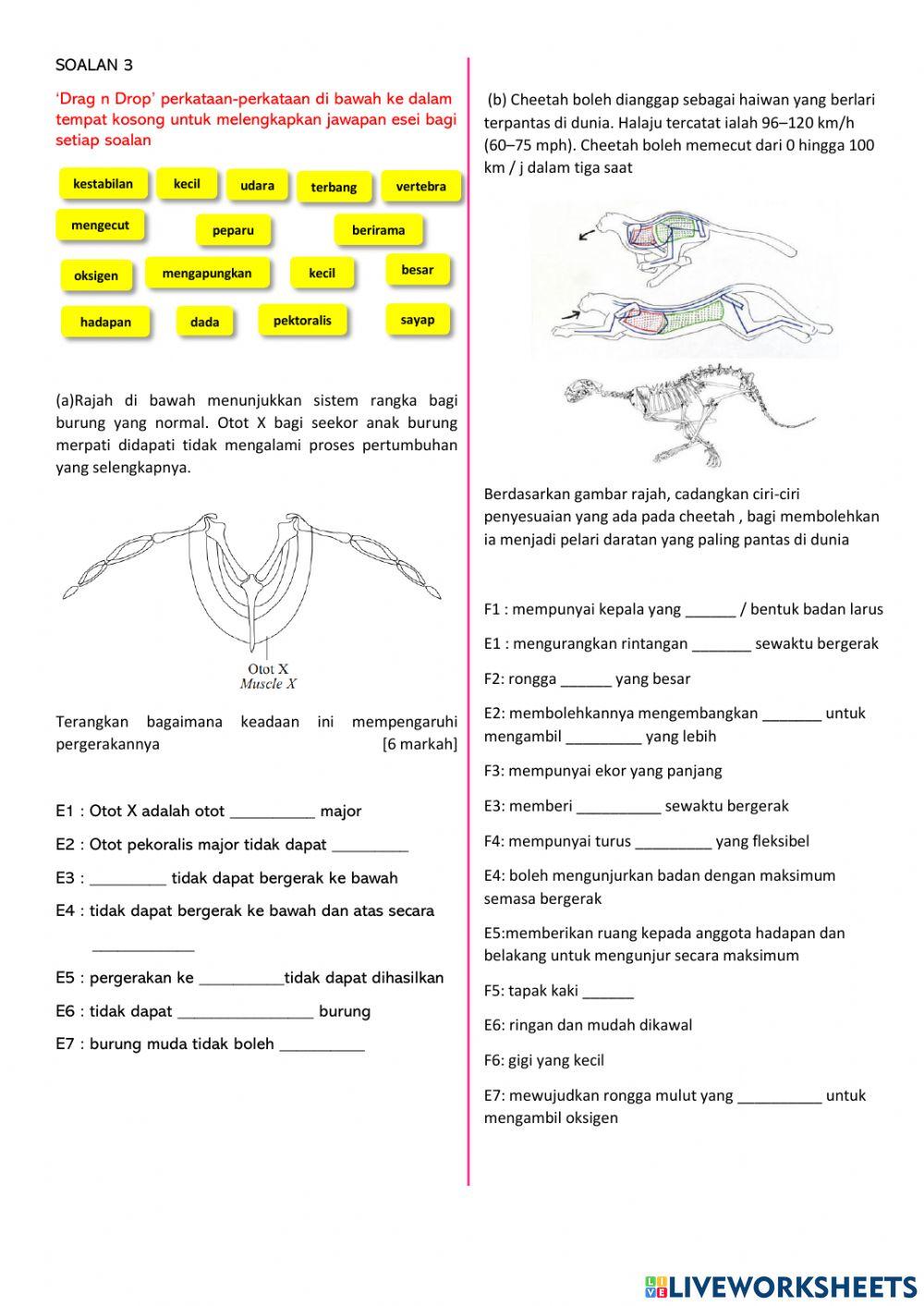 SOALAN 3

'Drag n Drop' perkataan-perkataan di bawah ke dalam tempat kosong untuk melengkapkan jawapan esei bagi setiap soalan

kestabilan
kecil
udara
terbang
vertebra
mengecut
peparu
berirama
oksigen
mengapungkan
kecil
besar
hadapan
dada
pektoralis
sayap

(a)Rajah di bawah menunjukkan sistem rangka bagi burung yang normal. Otot X bagi seekor anak burung merpati didapati tidak mengalami proses pertumbuhan yang selengkapnya.

Otot X
Muscle X

Terangkan bagaimana keadaan ini mempengaruhi pergerakannya [6 markah]

E1 : Otot X adalah otot __________ major

E2 : Otot pekoralis major tidak dapat _________

E3 : _________ tidak dapat bergerak ke bawah

E4 : tidak dapat bergerak ke bawah dan atas secara ____________

E5 : pergerakan ke __________tidak dapat dihasilkan

E6 : tidak dapat ________________ burung

E7 : burung muda tidak boleh __________

(b) Cheetah boleh dianggap sebagai haiwan yang berlari terpantas di dunia. Halaju tercatat ialah 96–120 km/h (60–75 mph). Cheetah boleh memecut dari 0 hingga 100 km / j dalam tiga saat

Berdasarkan gambar rajah, cadangkan ciri-ciri penyesuaian yang ada pada cheetah , bagi membolehkan ia menjadi pelari daratan yang paling pantas di dunia

F1 : mempunyai kepala yang ______ / bentuk badan larus

E1 : mengurangkan rintangan _______ sewaktu bergerak

F2: rongga ______ yang besar

E2: membolehkannya mengembangkan _______ untuk mengambil _________ yang lebih

F3: mempunyai ekor yang panjang

E3: memberi __________ sewaktu bergerak

F4: mempunyai turus _________ yang fleksibel

E4: boleh mengunjurkan badan dengan maksimum semasa bergerak

E5:memberikan ruang kepada anggota hadapan dan belakang untuk mengunjur secara maksimum

F5: tapak kaki ______

E6: ringan dan mudah dikawal

F6: gigi yang kecil

E7: mewujudkan rongga mulut yang __________ untuk mengambil oksigen

LIVEWORKSHEETS