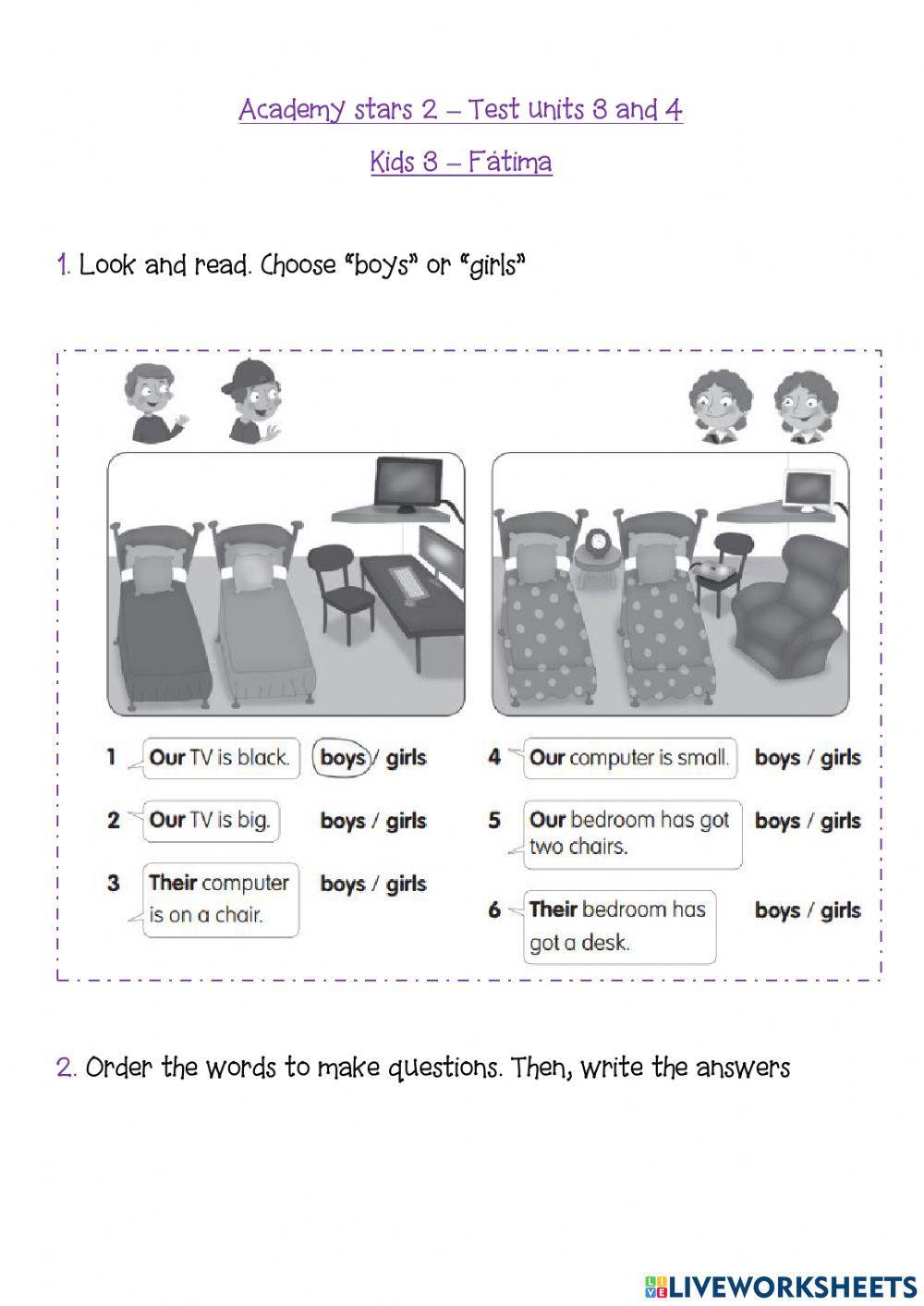 Academy stars 2 – Test units 3 and 4

Kids 3 – Fátima

1. Look and read. Choose "boys" or "girls"

1 Our TV is black. boys / girls

2 Our TV is big. boys / girls

3 Their computer is on a chair. boys / girls

4 Our computer is small. boys / girls

5 Our bedroom has got two chairs. boys / girls

6 Their bedroom has got a desk. boys / girls

2. Order the words to make questions. Then, write the answers

LIVEWORKSHEETS