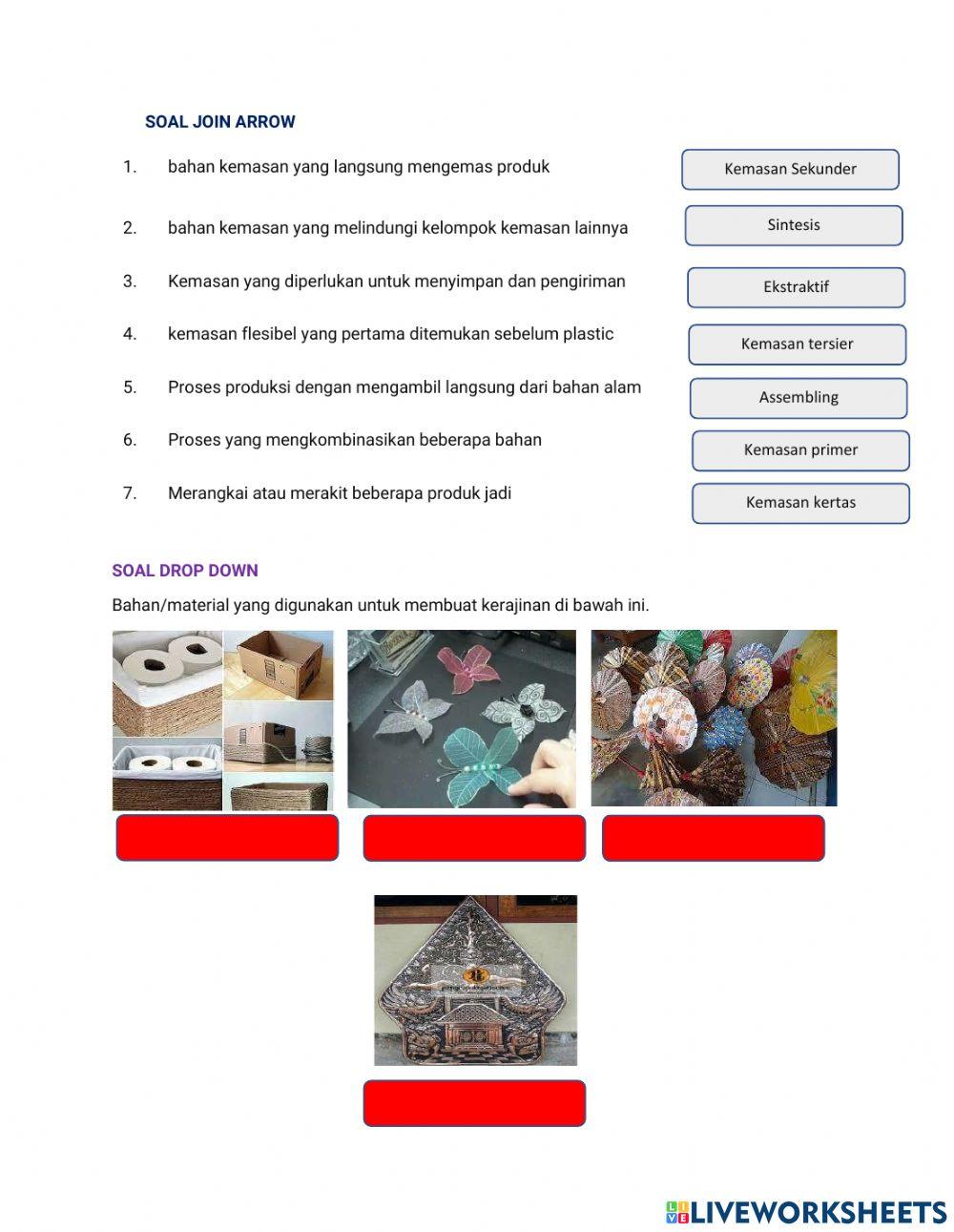 SOAL JOIN ARROW

1. bahan kemasan yang langsung mengemas produk

2. bahan kemasan yang melindungi kelompok kemasan lainnya

3. Kemasan yang diperlukan untuk menyimpan dan pengiriman

4. kemasan flesibel yang pertama ditemukan sebelum plastic

5. Proses produksi dengan mengambil langsung dari bahan alam

6. Proses yang mengkombinasikan beberapa bahan

7. Merangkai atau merakit beberapa produk jadi

Kemasan Sekunder

Sintesis

Ekstraktif

Kemasan tersier

Assembling

Kemasan primer

Kemasan kertas

SOAL DROP DOWN

Bahan/material yang digunakan untuk membuat kerajinan di bawah ini.

LIVEWORKSHEETS