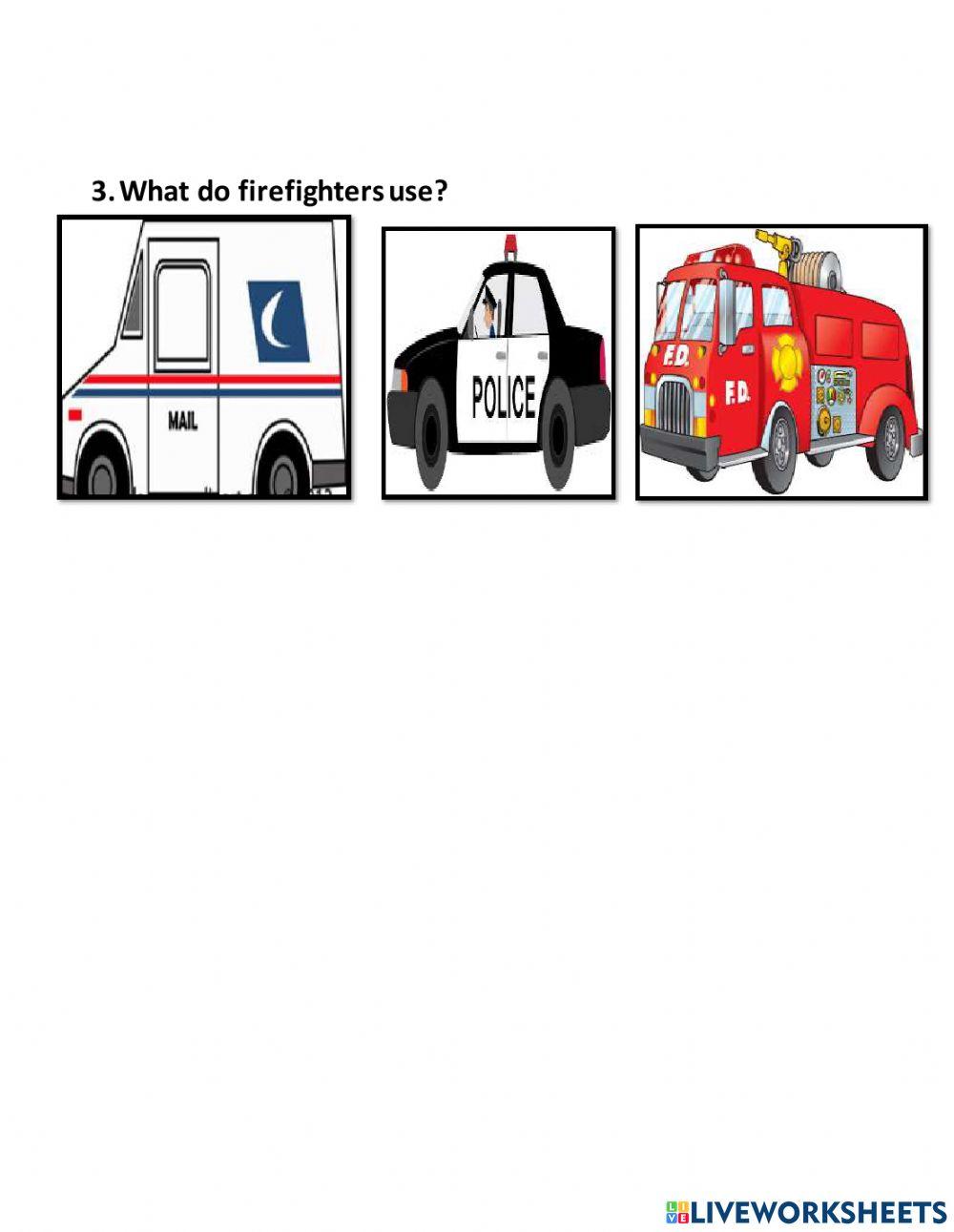 3. What do firefighters use?

MAIL

POLICE

F.D.

F.D.

LIVEWORKSHEETS