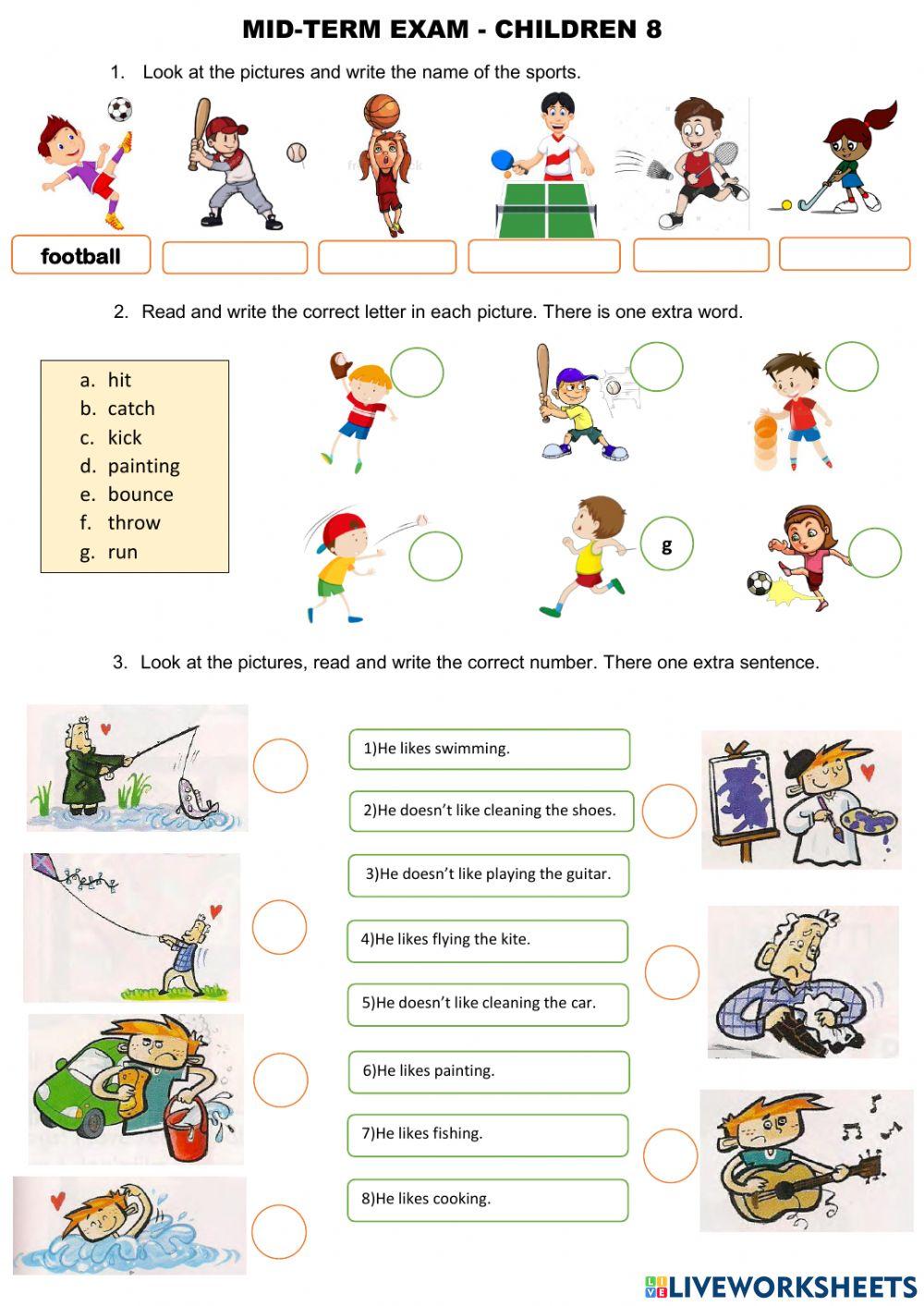 MID-TERM EXAM - CHILDREN 8

1. Look at the pictures and write the name of the sports.

football

2. Read and write the correct letter in each picture. There is one extra word.

a. hit
b. catch
c. kick
d. painting
e. bounce
f. throw
g. run

g

3. Look at the pictures, read and write the correct number. There one extra sentence.

1)He likes swimming.

2)He doesn't like cleaning the shoes.

3)He doesn't like playing the guitar.

4)He likes flying the kite.

5)He doesn't like cleaning the car.

6)He likes painting.

7)He likes fishing.

8)He likes cooking.

LIVEWORKSHEETS