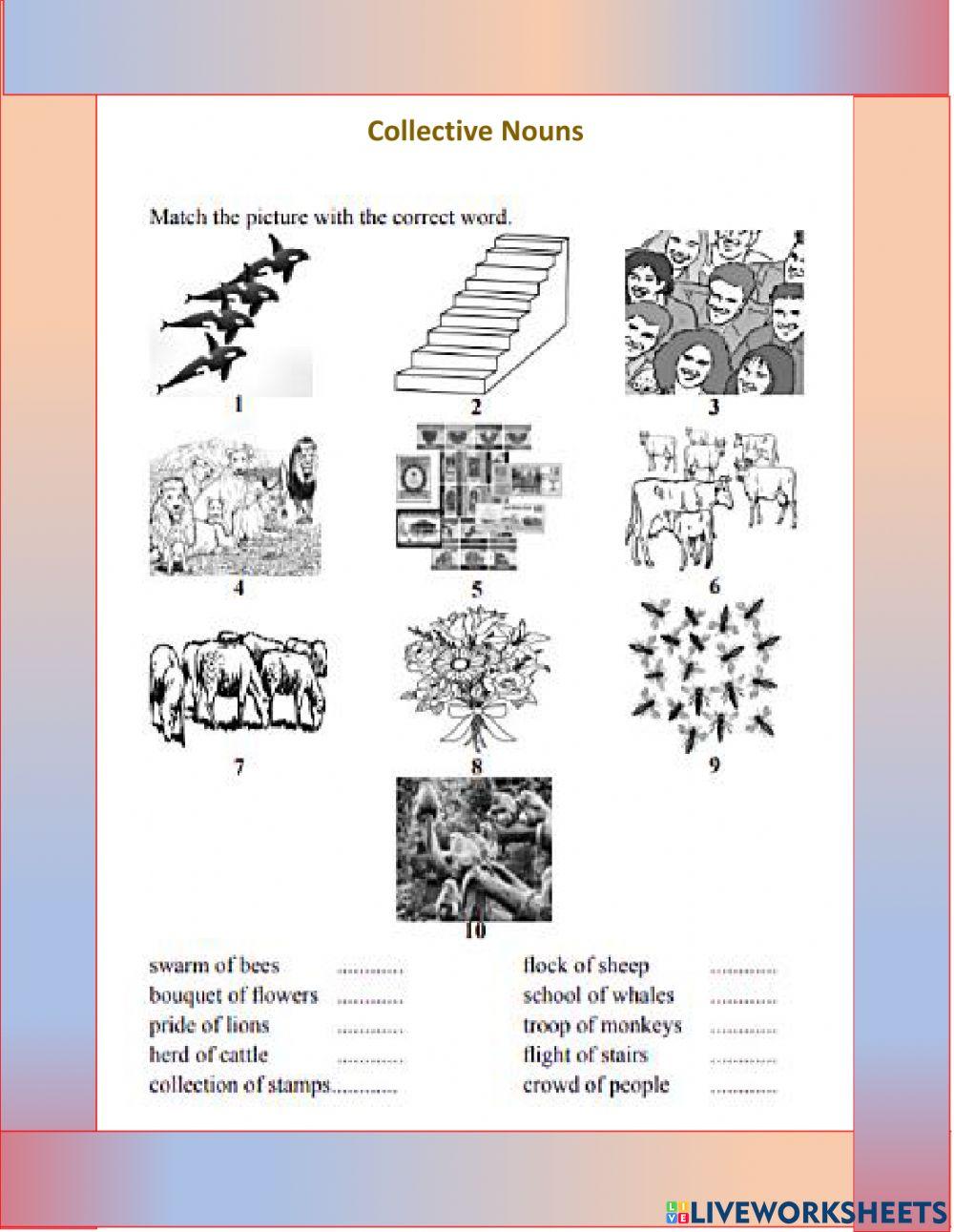 Collective Nouns

Match the picture with the correct word.

1

2

3

4

5

6

7

8

9

10

swarm of bees ............
bouquet of flowers ............
pride of lions ............
herd of cattle ............
collection of stamps............

flock of sheep ............
school of whales ............
troop of monkeys ............
flight of stairs ............
crowd of people ............

LIVEWORKSHEETS