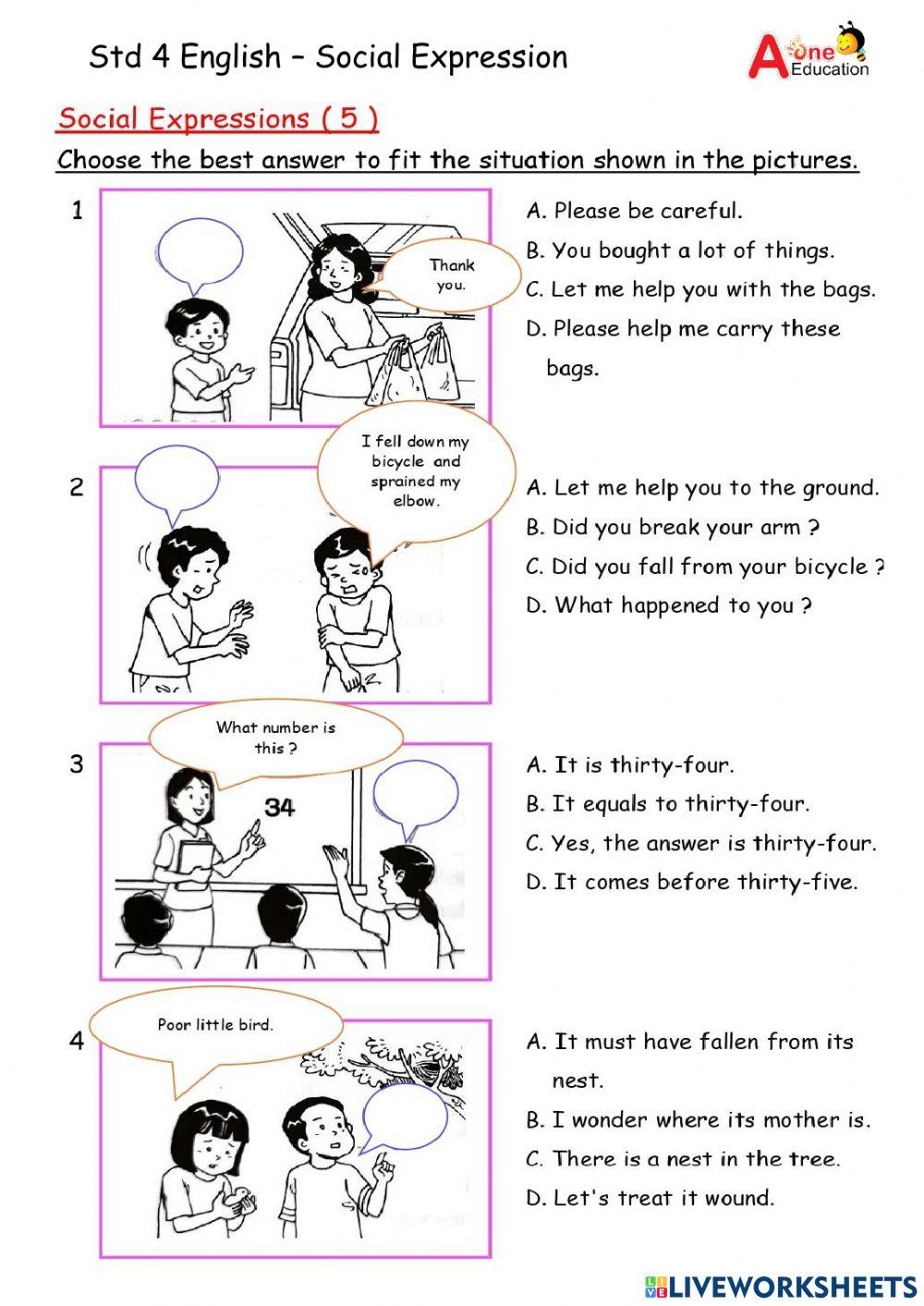 Std 4 English – Social Expression

A one Education

Social Expressions ( 5 )

Choose the best answer to fit the situation shown in the pictures.

1

Thank you.

A. Please be careful.

B. You bought a lot of things.

C. Let me help you with the bags.

D. Please help me carry these bags.

2

I fell down my bicycle and sprained my elbow.

A. Let me help you to the ground.

B. Did you break your arm ?

C. Did you fall from your bicycle ?

D. What happened to you ?

3

What number is this ?

34

A. It is thirty-four.

B. It equals to thirty-four.

C. Yes, the answer is thirty-four.

D. It comes before thirty-five.

4

Poor little bird.

A. It must have fallen from its nest.

B. I wonder where its mother is.

C. There is a nest in the tree.

D. Let's treat it wound.

LIVEWORKSHEETS