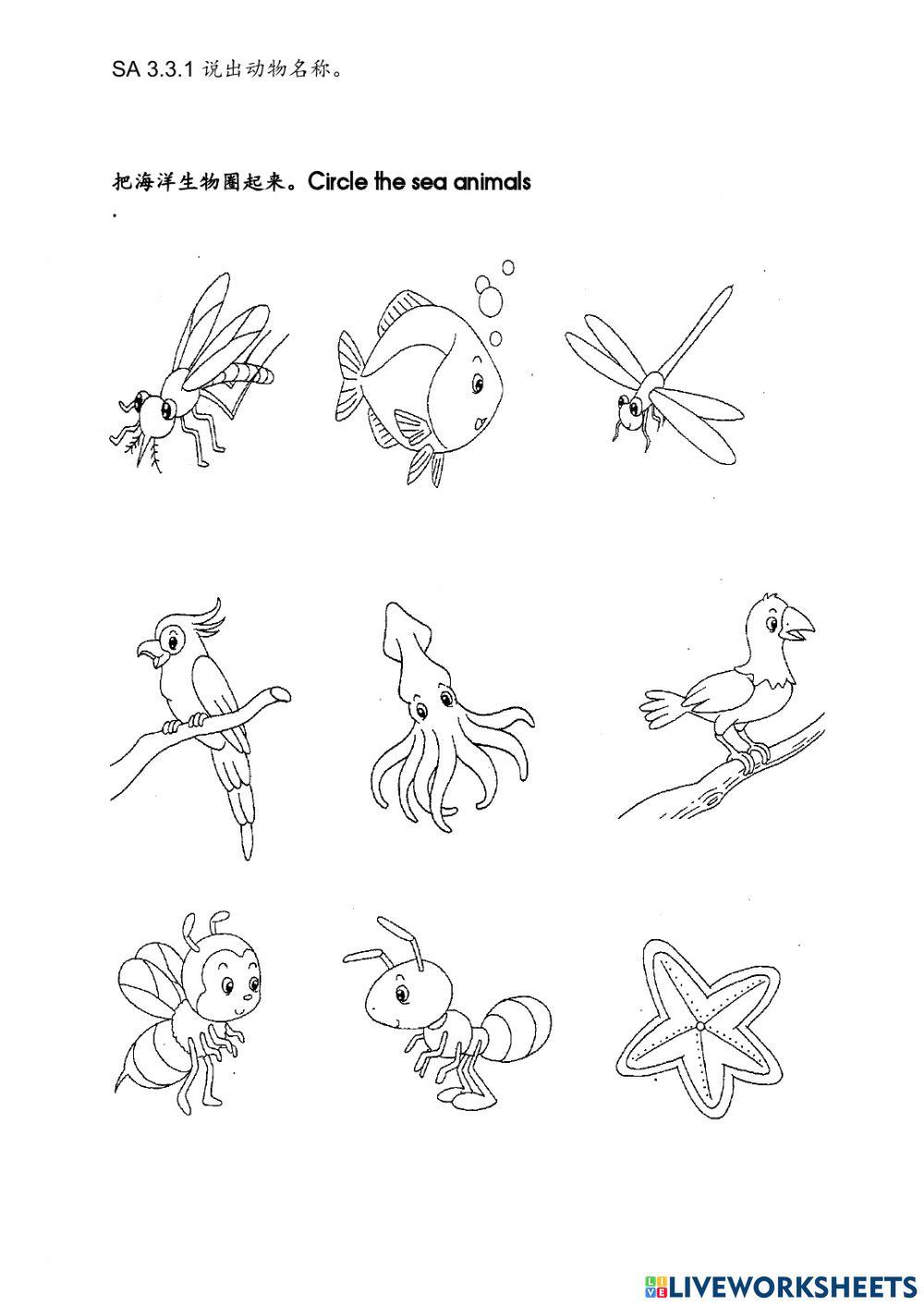 SA 3.3.1 说出动物名称。

把海洋生物圈起来。Circle the sea animals
.

LIVEWORKSHEETS