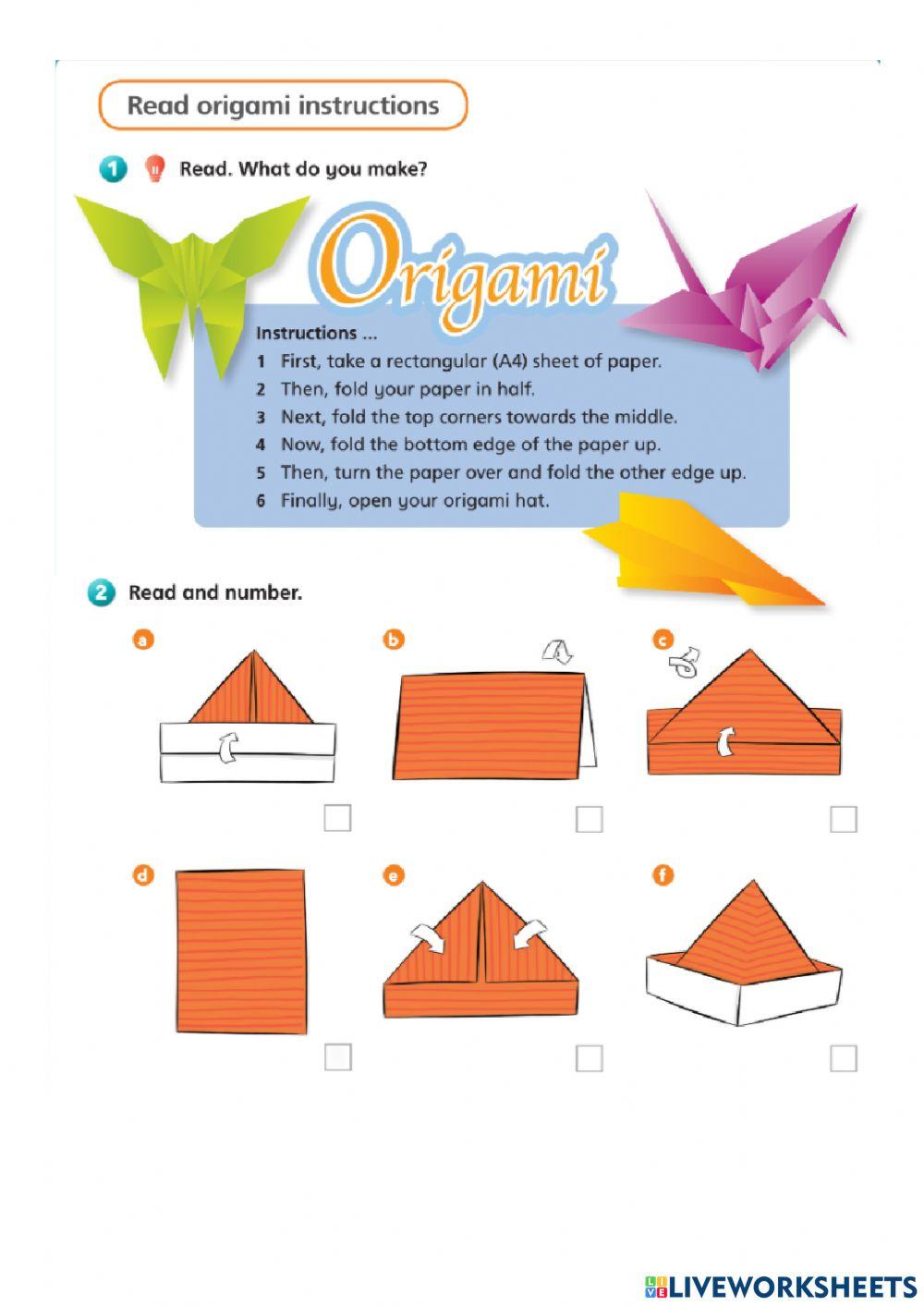 Read origami instructions

1 Read. What do you make?

Origami

Instructions ...
1 First, take a rectangular (A4) sheet of paper.
2 Then, fold your paper in half.
3 Next, fold the top corners towards the middle.
4 Now, fold the bottom edge of the paper up.
5 Then, turn the paper over and fold the other edge up.
6 Finally, open your origami hat.

2 Read and number.

a

b

c

d

e

f

LIVEWORKSHEETS