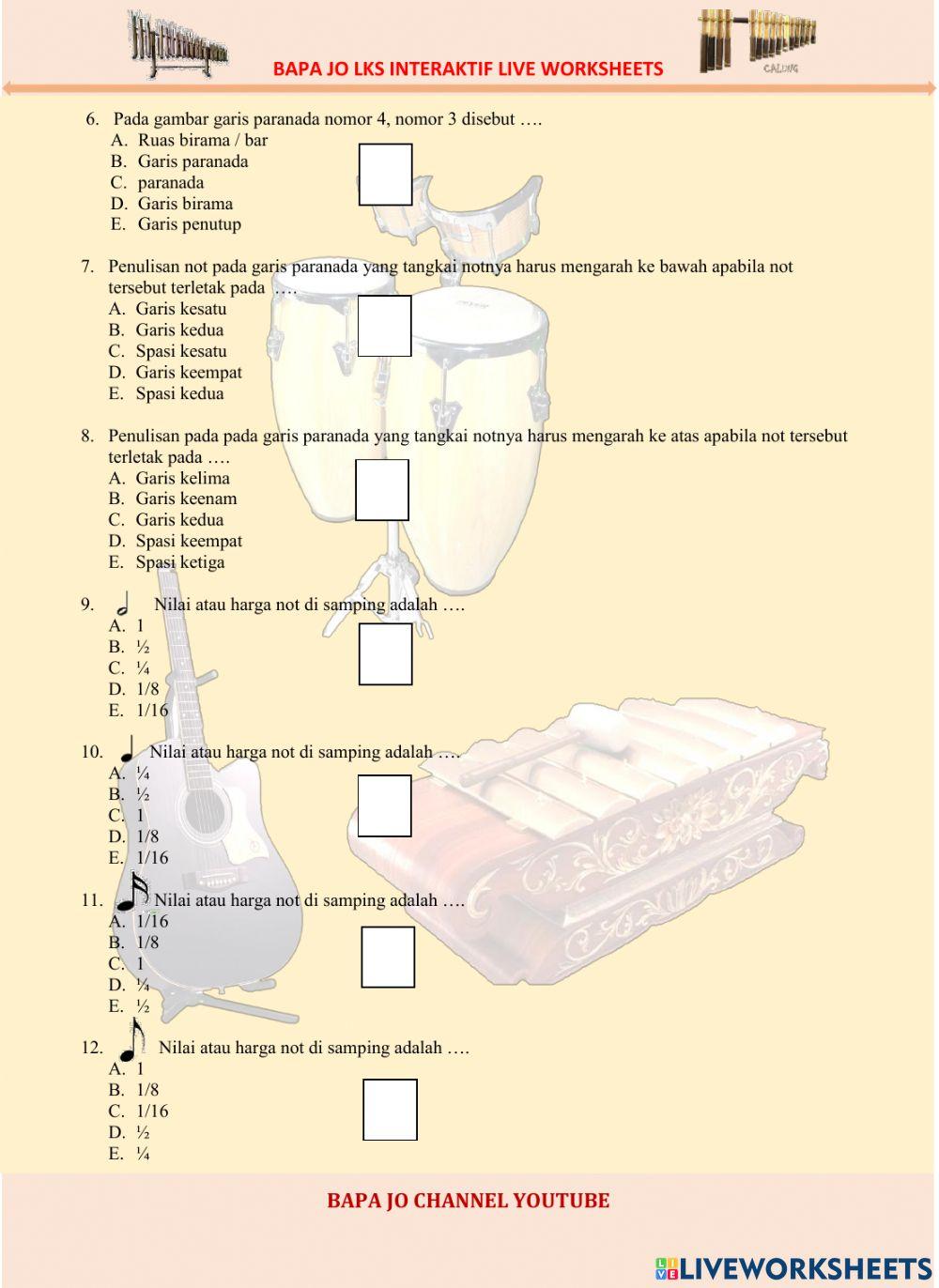 BAPA JO LKS INTERAKTIF LIVE WORKSHEETS

CALUNG

6. Pada gambar garis paranada nomor 4, nomor 3 disebut ….
A. Ruas birama / bar
B. Garis paranada
C. paranada
D. Garis birama
E. Garis penutup

7. Penulisan not pada garis paranada yang tangkai notnya harus mengarah ke bawah apabila not tersebut terletak pada ….
A. Garis kesatu
B. Garis kedua
C. Spasi kesatu
D. Garis keempat
E. Spasi kedua

8. Penulisan pada pada garis paranada yang tangkai notnya harus mengarah ke atas apabila not tersebut terletak pada ….
A. Garis kelima
B. Garis keenam
C. Garis kedua
D. Spasi keempat
E. Spasi ketiga

9. Nilai atau harga not di samping adalah ….
A. 1
B. ½
C. ¼
D. 1/8
E. 1/16

10. Nilai atau harga not di samping adalah ….
A. ¼
B. ½
C. 1
D. 1/8
E. 1/16

11. Nilai atau harga not di samping adalah ….
A. 1/16
B. 1/8
C. 1
D. ¼
E. ½

12. Nilai atau harga not di samping adalah ….
A. 1
B. 1/8
C. 1/16
D. ½
E. ¼

BAPA JO CHANNEL YOUTUBE

LIVEWORKSHEETS