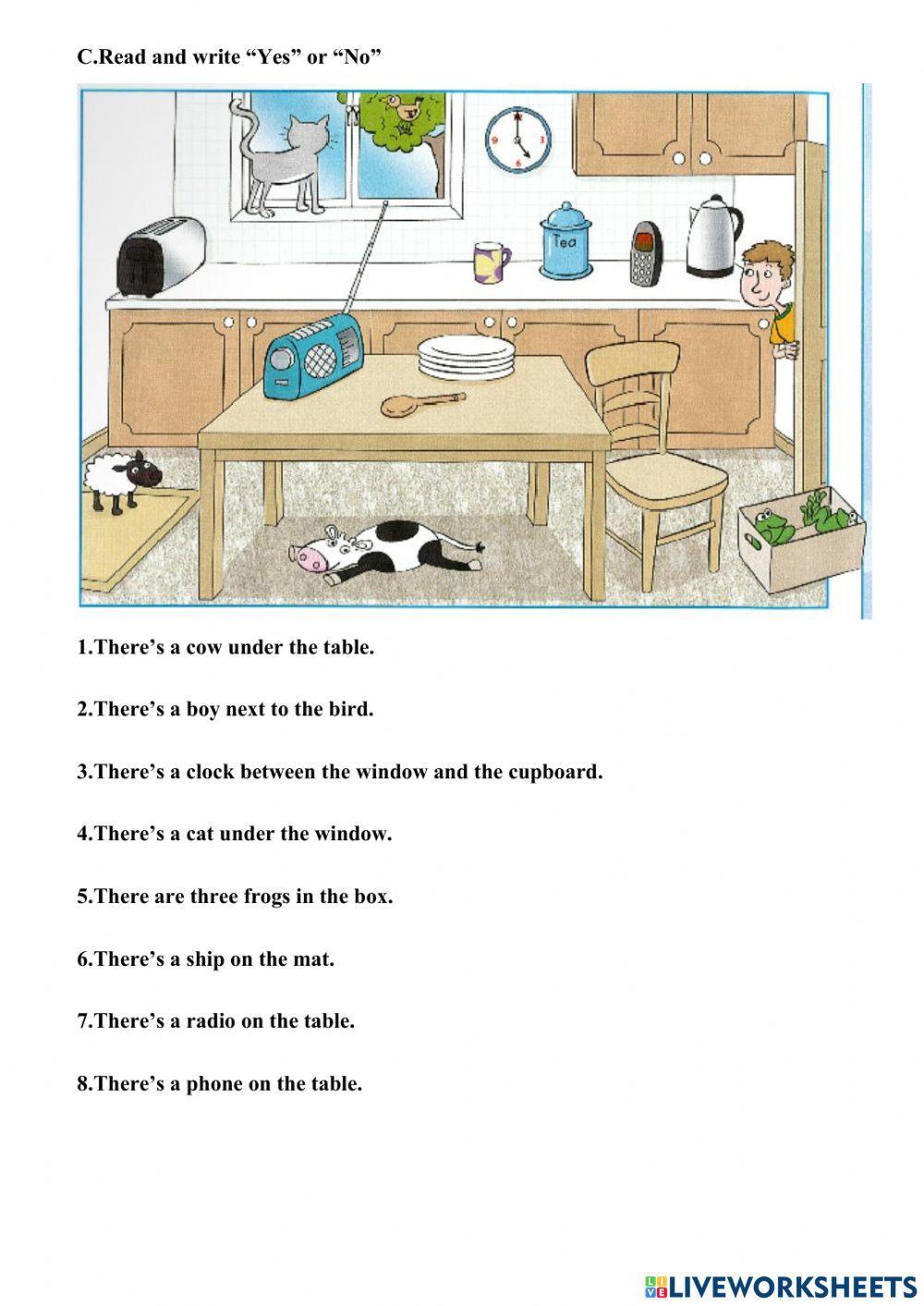 C.Read and write “Yes” or “No”

Tea

1.There’s a cow under the table.

2.There’s a boy next to the bird.

3.There’s a clock between the window and the cupboard.

4.There’s a cat under the window.

5.There are three frogs in the box.

6.There’s a ship on the mat.

7.There’s a radio on the table.

8.There’s a phone on the table.

LIVEWORKSHEETS