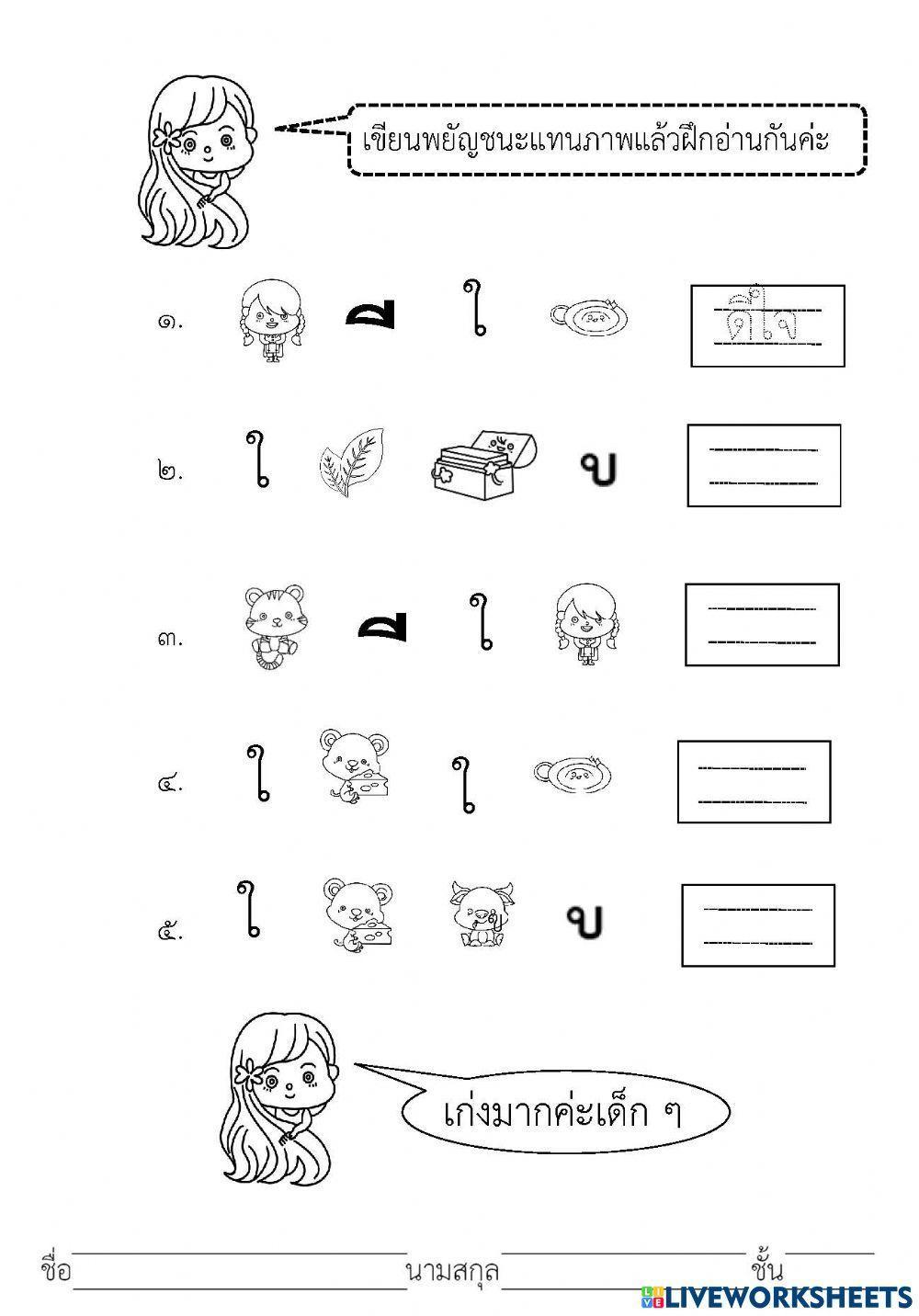 เขียนพยัญชนะแทนภาพแล้วฝึกอ่านกันค่ะ

๑. ี ใ ดีใจ

๒. ใ บ

๓. ี ใ

๔. ใ ใ

๕. ใ บ

เก่งมากค่ะเด็ก ๆ

ชื่อ นามสกุล ชั้น

LIVEWORKSHEETS