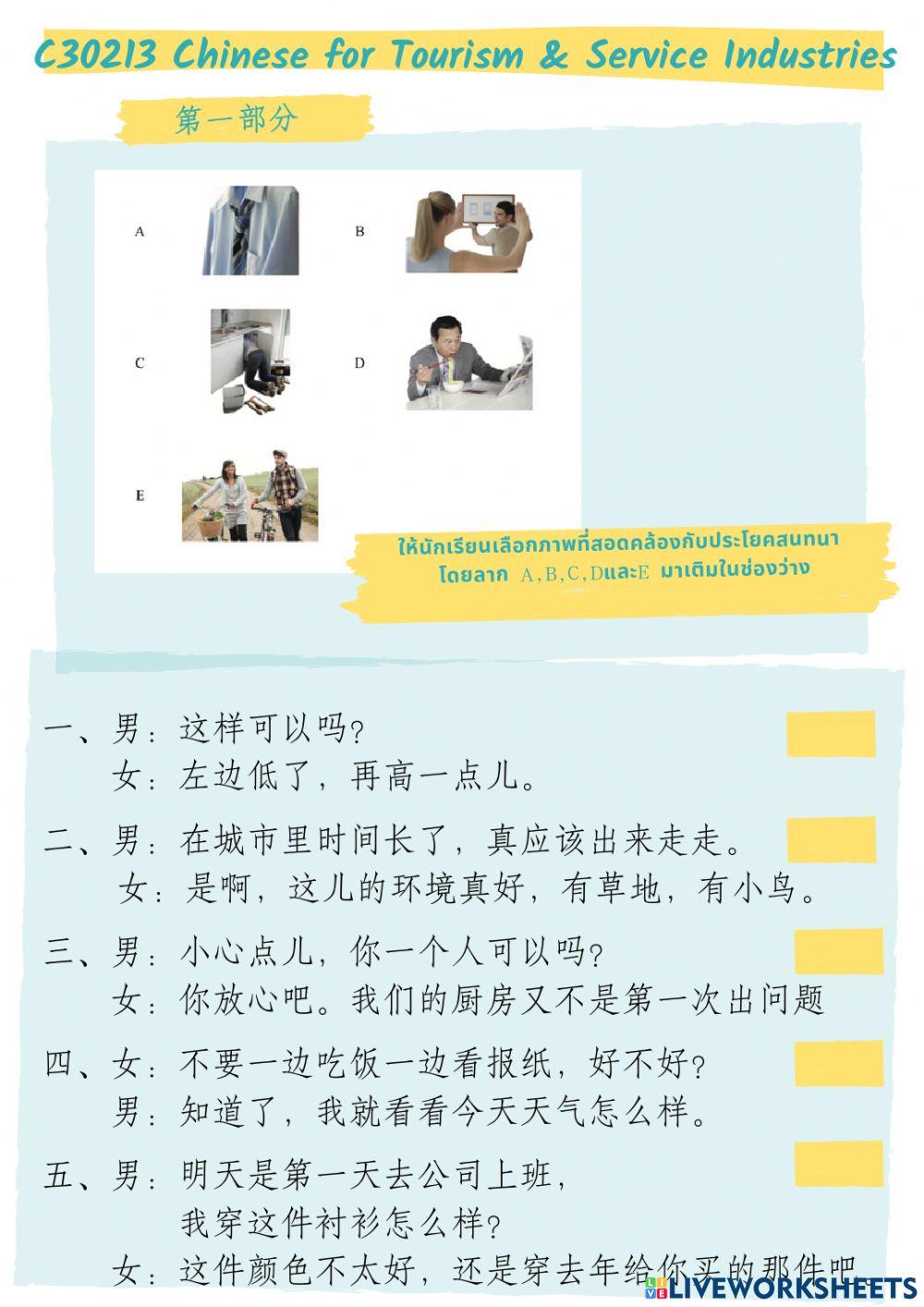 C30213 Chinese for Tourism & Service Industries

第一部分

A

B

C

D

E

ให้นักเรียนเลือกภาพที่สอดคล้องกับประโยคสนทนา โดยลาก A,B,C,Dและ E มาเติมในช่องว่าง

一、男：这样可以吗？
女：左边低了，再高一点儿。

二、男：在城市里时间长了，真应该出来走走。
女：是啊，这儿的环境真好，有草地，有小鸟。

三、男：小心点儿，你一个人可以吗？
女：你放心吧。我们的厨房又不是第一次出问题

四、女：不要一边吃饭一边看报纸，好不好？
男：知道了，我就看看今天天气怎么样。

五、男：明天是第一天去公司上班，
我穿这件衬衫怎么样？
女：这件颜色不太好，还是穿去年给你买的那件吧

LIVEWORKSHEETS