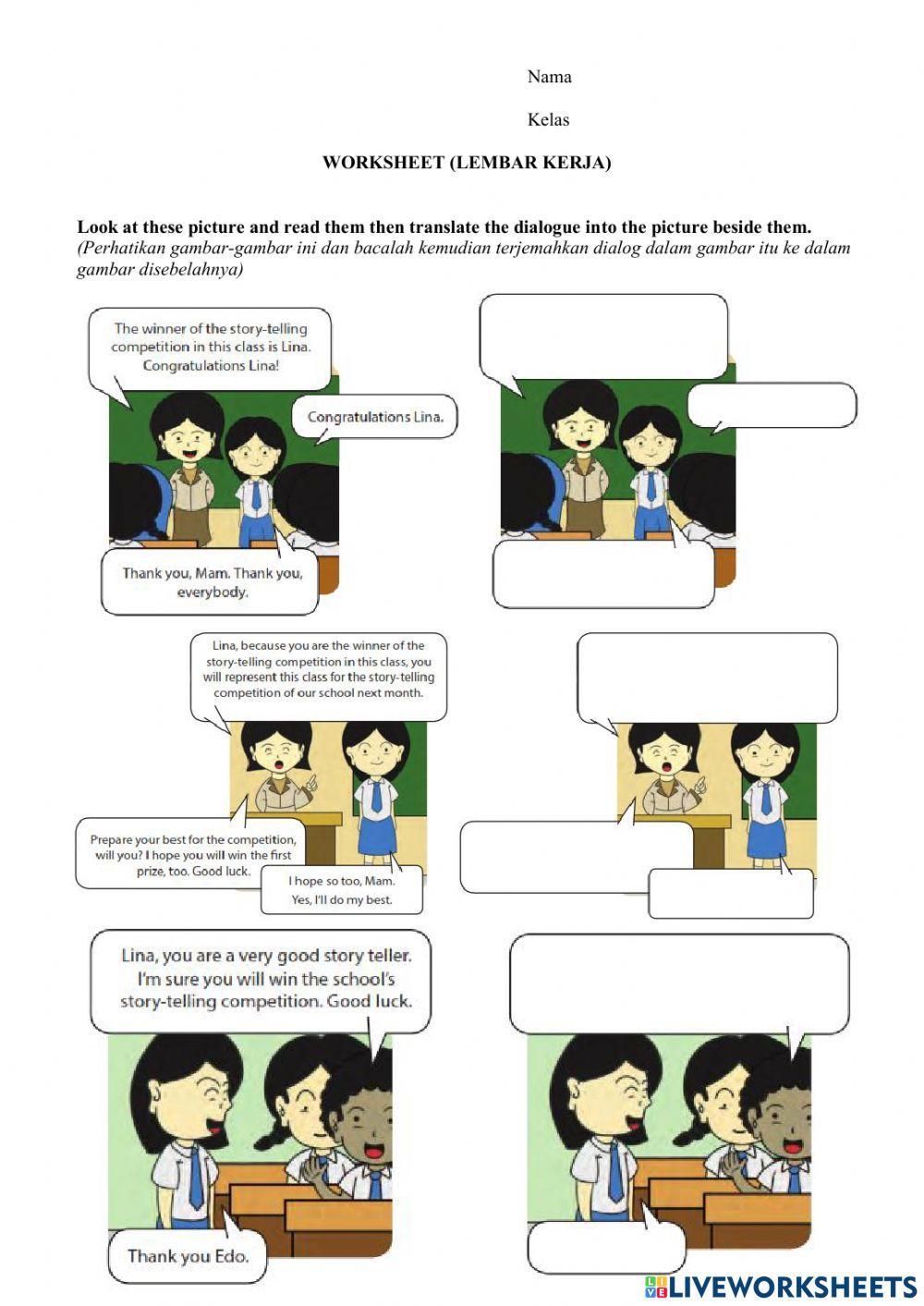 Nama

Kelas

WORKSHEET (LEMBAR KERJA)

Look at these picture and read them then translate the dialogue into the picture beside them.
(Perhatikan gambar-gambar ini dan bacalah kemudian terjemahkan dialog dalam gambar itu ke dalam gambar disebelahnya)

The winner of the story-telling competition in this class is Lina. Congratulations Lina!

Congratulations Lina.

Thank you, Mam. Thank you, everybody.

Lina, because you are the winner of the story-telling competition in this class, you will represent this class for the story-telling competition of our school next month.

Prepare your best for the competition, will you? I hope you will win the first prize, too. Good luck.

I hope so too, Mam. Yes, I'll do my best.

Lina, you are a very good story teller. I'm sure you will win the school's story-telling competition. Good luck.

Thank you Edo.

LIVEWORKSHEETS