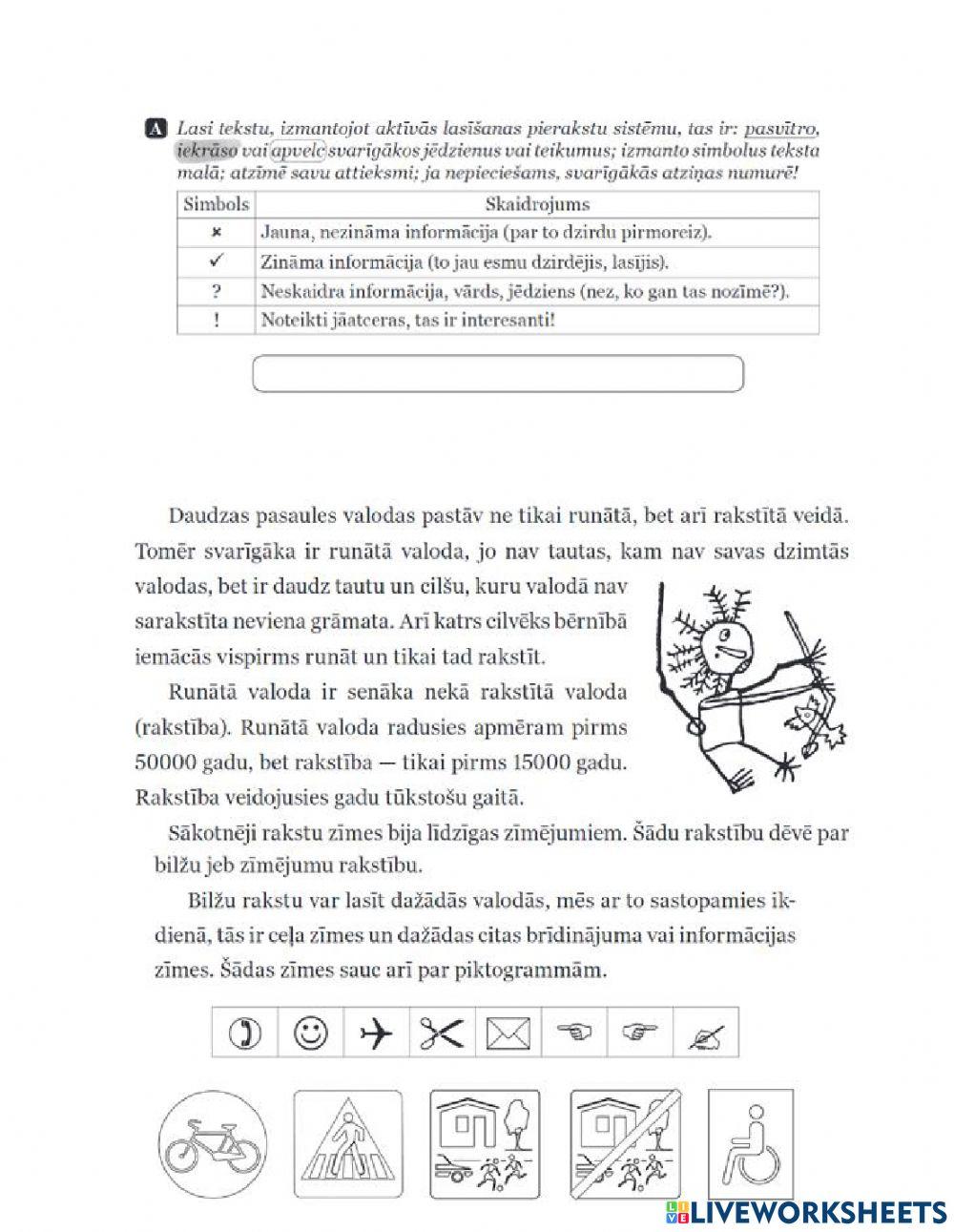 A Lasi tekstu, izmantojot aktīvās lasīšanas pierakstu sistēmu, tas ir: pasvītro, iekrāso vai apvelc svarīgākos jēdzienus vai teikumus; izmanto simbolus teksta malā; atzīmē savu attieksmi; ja nepieciešams, svarīgākās atziņas numurē!

| Simbols | Skaidrojums |
|---|---|
| × | Jauna, nezināma informācija (par to dzirdu pirmoreiz). |
| ✓ | Zināma informācija (to jau esmu dzirdējis, lasījis). |
| ? | Neskaidra informācija, vārds, jēdziens (nez, ko gan tas nozīmē?). |
| ! | Noteikti jāatceras, tas ir interesanti! |

Daudzas pasaules valodas pastāv ne tikai runātā, bet arī rakstītā veidā. Tomēr svarīgāka ir runātā valoda, jo nav tautas, kam nav savas dzimtās valodas, bet ir daudz tautu un cilšu, kuru valodā nav sarakstīta neviena grāmata. Arī katrs cilvēks bērnībā iemācās vispirms runāt un tikai tad rakstīt.

Runātā valoda ir senāka nekā rakstītā valoda (rakstība). Runātā valoda radusies apmēram pirms 50000 gadu, bet rakstība — tikai pirms 15000 gadu. Rakstība veidojusies gadu tūkstošu gaitā.

Sākotnēji rakstu zīmes bija līdzīgas zīmējumiem. Šādu rakstību dēvē par bilžu jeb zīmējumu rakstību.

Bilžu rakstu var lasīt dažādās valodās, mēs ar to sastopamies ikdienā, tās ir ceļa zīmes un dažādas citas brīdinājuma vai informācijas zīmes. Šādas zīmes sauc arī par piktogrammām.

LIVEWORKSHEETS