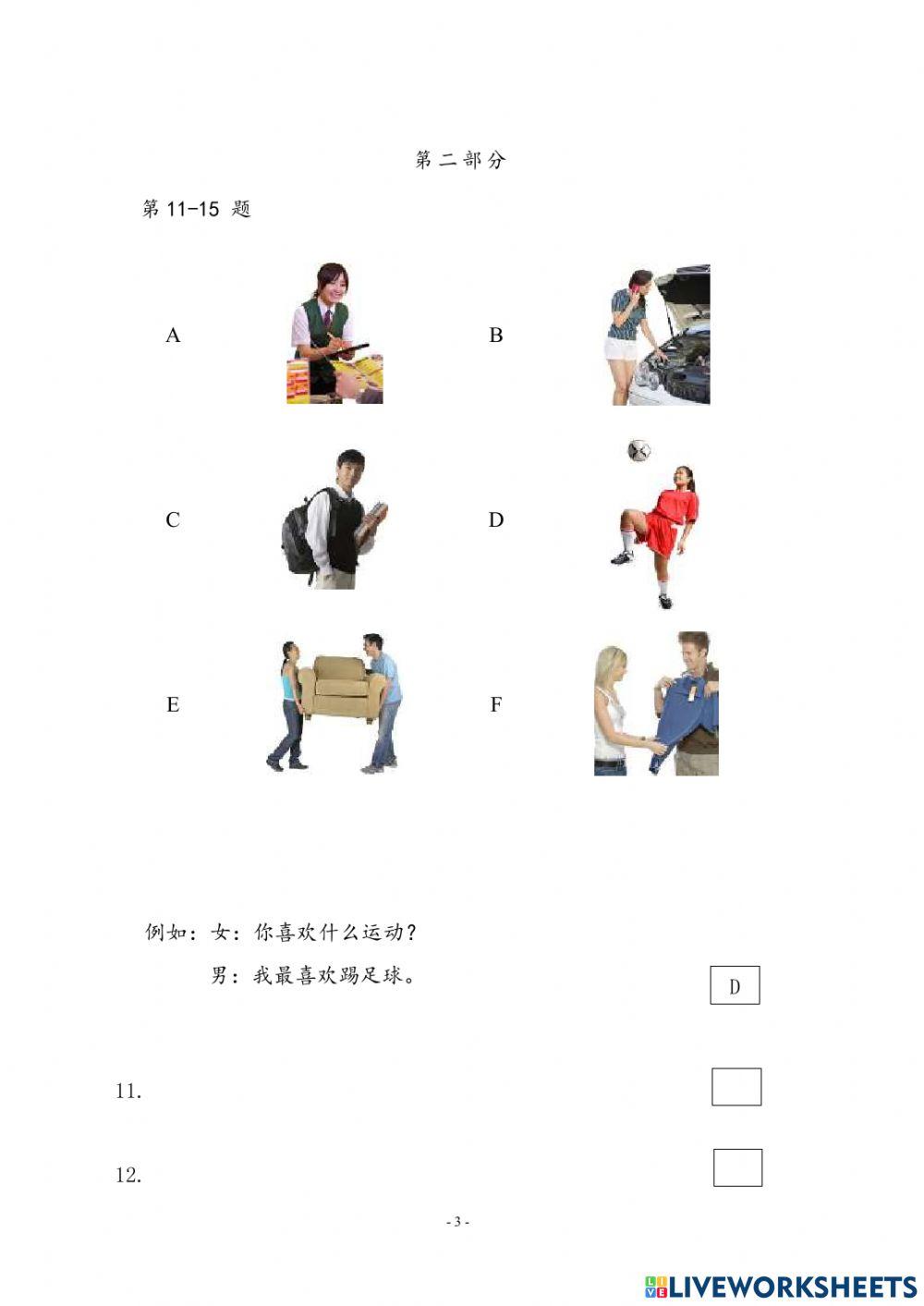 第二部分

第 11-15 题

A

B

C

D

E

F

例如：女：你喜欢什么运动？

男：我最喜欢踢足球。

D

11.

12.

- 3 -

LIVEWORKSHEETS