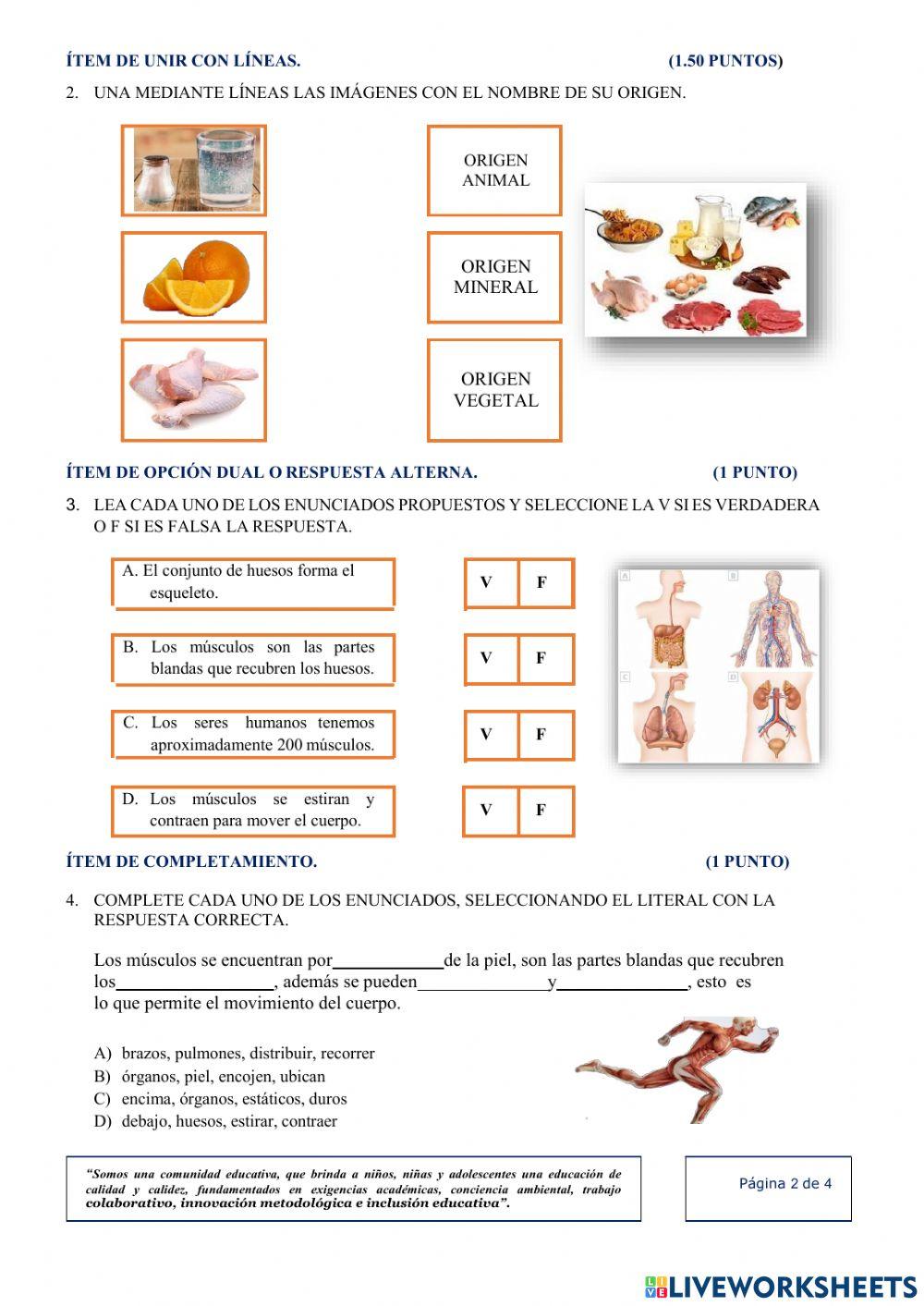 ÍTEM DE UNIR CON LÍNEAS. (1.50 PUNTOS)

2. UNA MEDIANTE LÍNEAS LAS IMÁGENES CON EL NOMBRE DE SU ORIGEN.

ORIGEN ANIMAL

ORIGEN MINERAL

ORIGEN VEGETAL

ÍTEM DE OPCIÓN DUAL O RESPUESTA ALTERNA. (1 PUNTO)

3. LEA CADA UNO DE LOS ENUNCIADOS PROPUESTOS Y SELECCIONE LA V SI ES VERDADERA O F SI ES FALSA LA RESPUESTA.

A. El conjunto de huesos forma el esqueleto.

V F

B. Los músculos son las partes blandas que recubren los huesos.

V F

C. Los seres humanos tenemos aproximadamente 200 músculos.

V F

D. Los músculos se estiran y contraen para mover el cuerpo.

V F

A B C D

ÍTEM DE COMPLETAMIENTO. (1 PUNTO)

4. COMPLETE CADA UNO DE LOS ENUNCIADOS, SELECCIONANDO EL LITERAL CON LA RESPUESTA CORRECTA.

Los músculos se encuentran por____________de la piel, son las partes blandas que recubren los_________________, además se pueden______________y______________, esto es lo que permite el movimiento del cuerpo.

A) brazos, pulmones, distribuir, recorrer
B) órganos, piel, encojen, ubican
C) encima, órganos, estáticos, duros
D) debajo, huesos, estirar, contraer

"Somos una comunidad educativa, que brinda a niños, niñas y adolescentes una educación de calidad y calidez, fundamentados en exigencias académicas, conciencia ambiental, trabajo colaborativo, innovación metodológica e inclusión educativa".

Página 2 de 4

LIVEWORKSHEETS