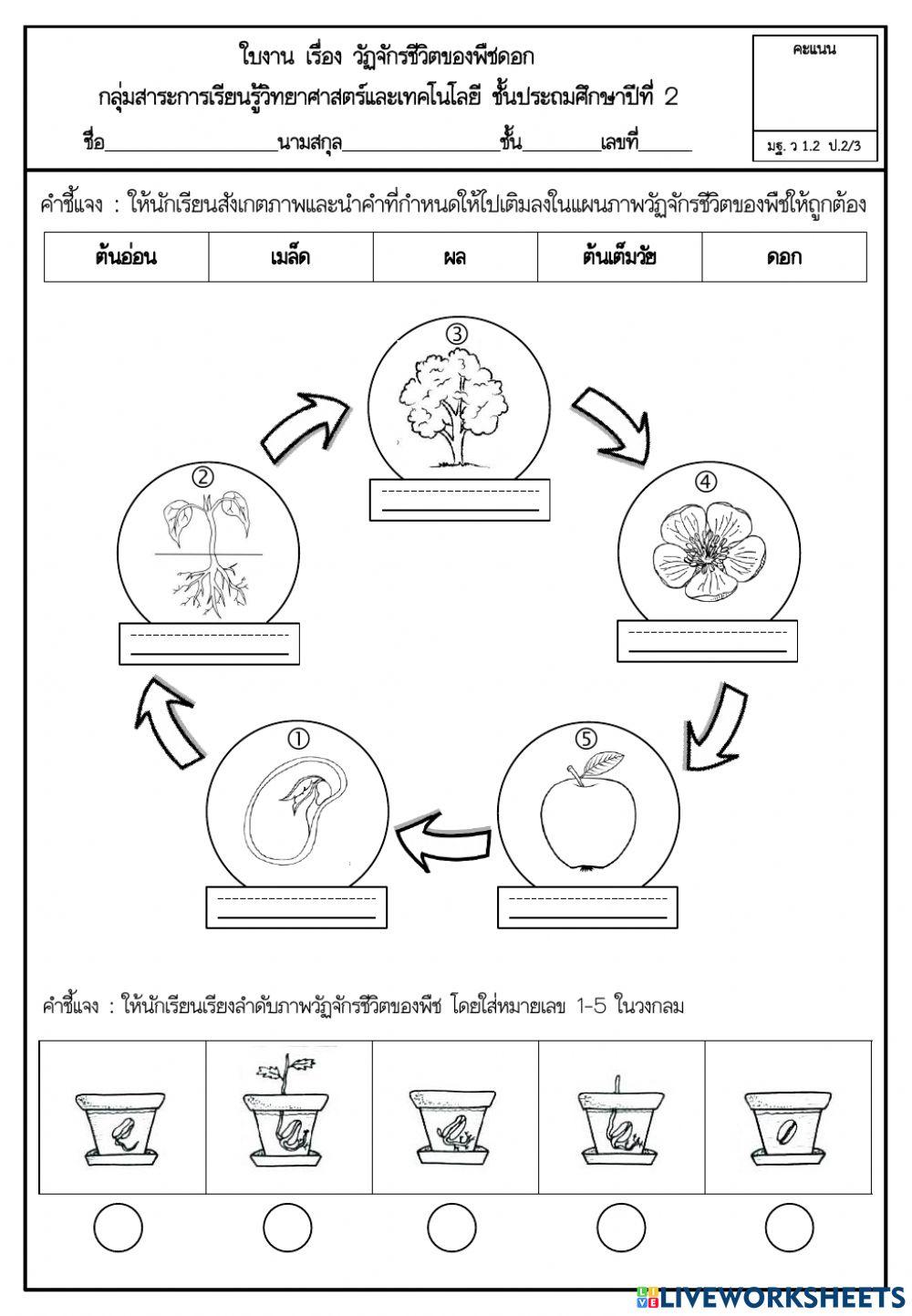 ใบงาน เรื่อง วัฏจักรชีวิตของพืชดอก
กลุ่มสาระการเรียนรู้วิทยาศาสตร์และเทคโนโลยี ชั้นประถมศึกษาปีที่ 2
ชื่อ________________นามสกุล________________ชั้น________เลขที่______

คะแนน

มฐ. ว 1.2 ป.2/3

คำชี้แจง : ให้นักเรียนสังเกตภาพและนำคำที่กำหนดให้ไปเติมลงในแผนภาพวัฏจักรชีวิตของพืชให้ถูกต้อง

| ต้นอ่อน | เมล็ด | ผล | ต้นเต็มวัย | ดอก |
|---|---|---|---|---|

③

②

④

①

⑤

คำชี้แจง : ให้นักเรียนเรียงลำดับภาพวัฏจักรชีวิตของพืช โดยใส่หมายเลข 1-5 ในวงกลม

LIVEWORKSHEETS