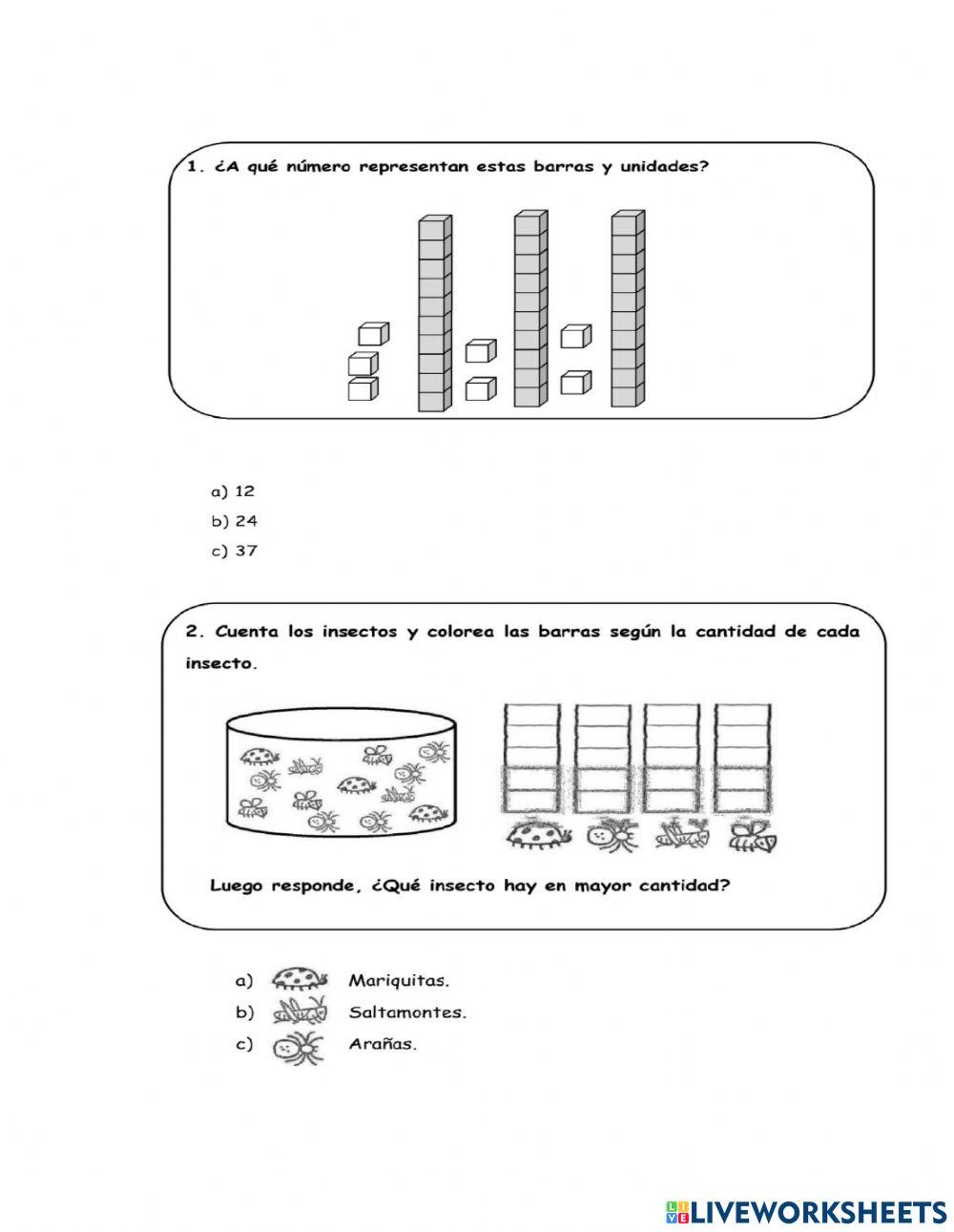 1. ¿A qué número representan estas barras y unidades?

a) 12
b) 24
c) 37

2. Cuenta los insectos y colorea las barras según la cantidad de cada insecto.

Luego responde, ¿Qué insecto hay en mayor cantidad?

a) Mariquitas.
b) Saltamontes.
c) Arañas.

LIVEWORKSHEETS