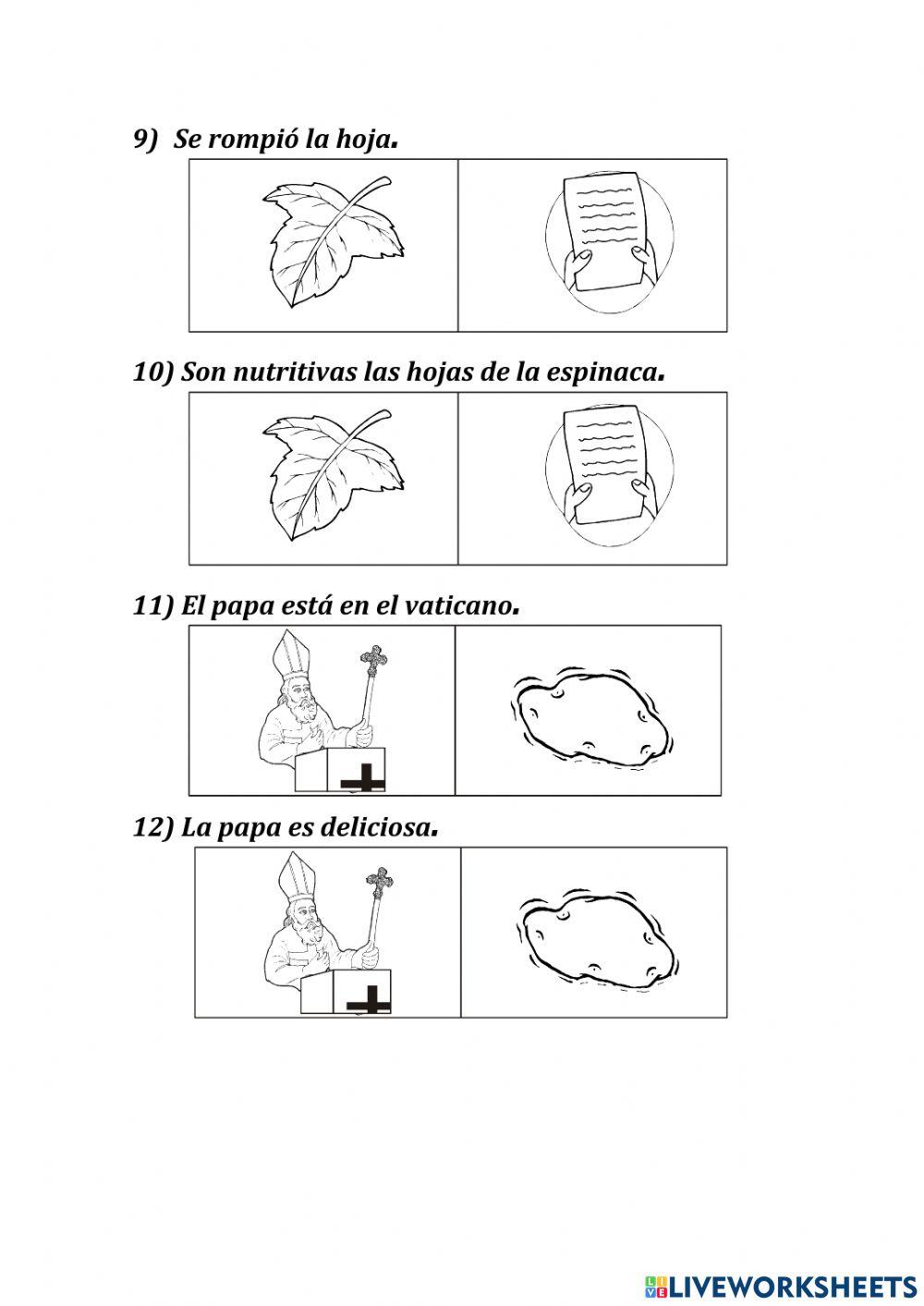 9) Se rompió la hoja.

10) Son nutritivas las hojas de la espinaca.

11) El papa está en el vaticano.

12) La papa es deliciosa.

LIVEWORKSHEETS