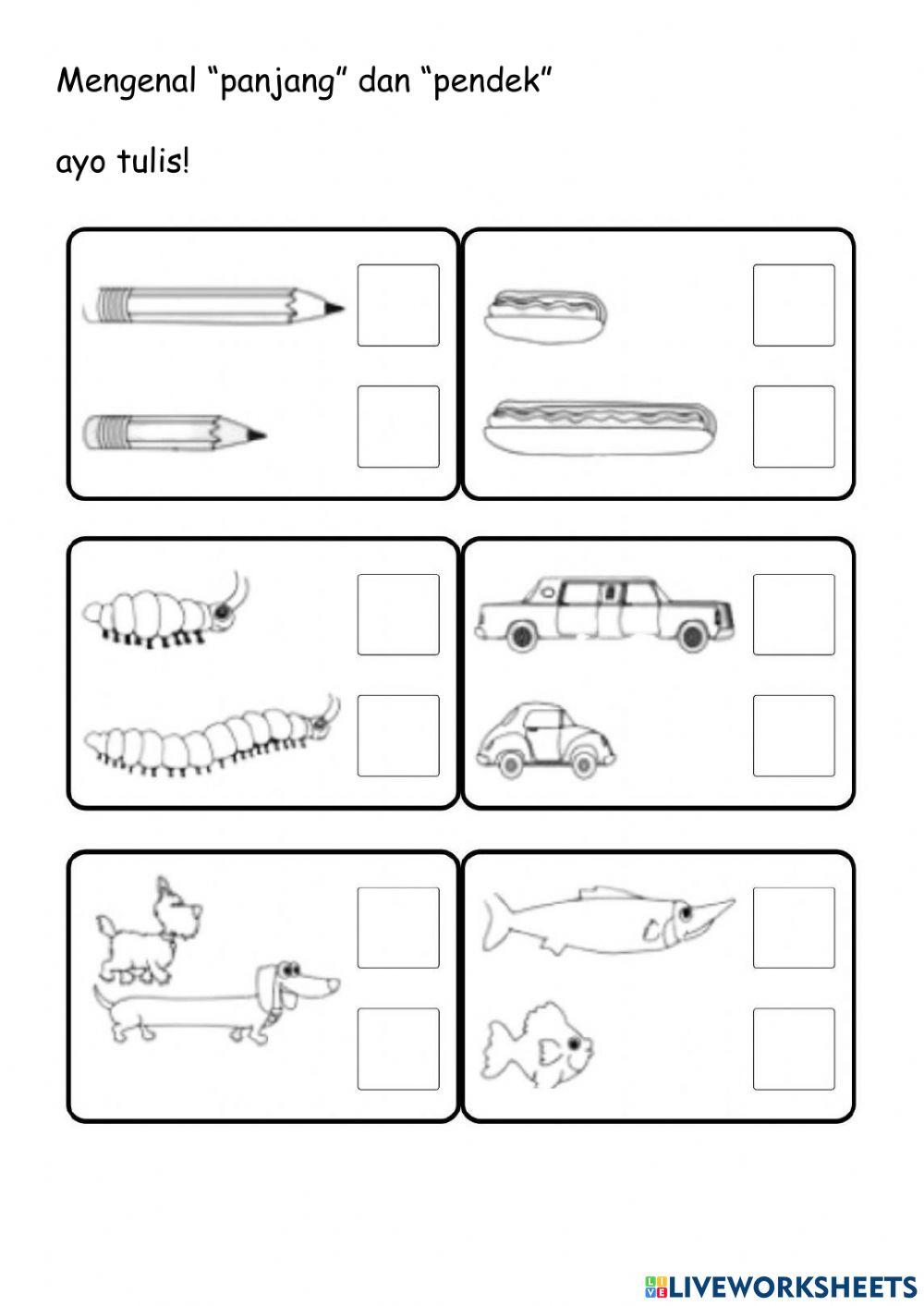 Mengenal “panjang” dan “pendek”

ayo tulis!

LIVEWORKSHEETS