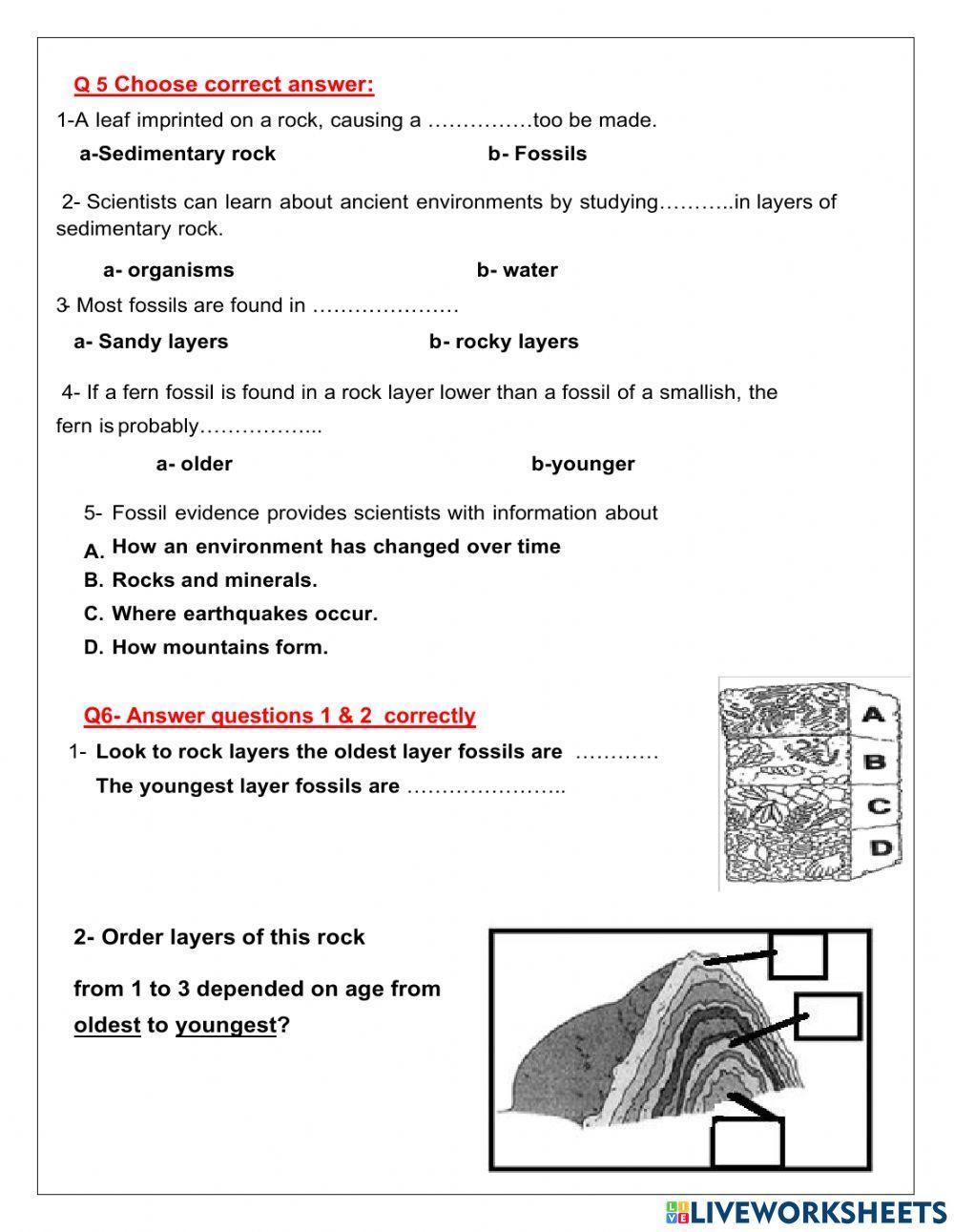 Q 5 Choose correct answer:

1-A leaf imprinted on a rock, causing a ……………too be made.

a-Sedimentary rock b- Fossils

2- Scientists can learn about ancient environments by studying………..in layers of sedimentary rock.

a- organisms b- water

3- Most fossils are found in …………………

a- Sandy layers b- rocky layers

4- If a fern fossil is found in a rock layer lower than a fossil of a smallish, the fern is probably……………...

a- older b-younger

5- Fossil evidence provides scientists with information about

A. How an environment has changed over time
B. Rocks and minerals.
C. Where earthquakes occur.
D. How mountains form.

Q6- Answer questions 1 & 2 correctly

1- Look to rock layers the oldest layer fossils are …………
The youngest layer fossils are …………………..

A
B
C
D

2- Order layers of this rock from 1 to 3 depended on age from oldest to youngest?

LIVEWORKSHEETS