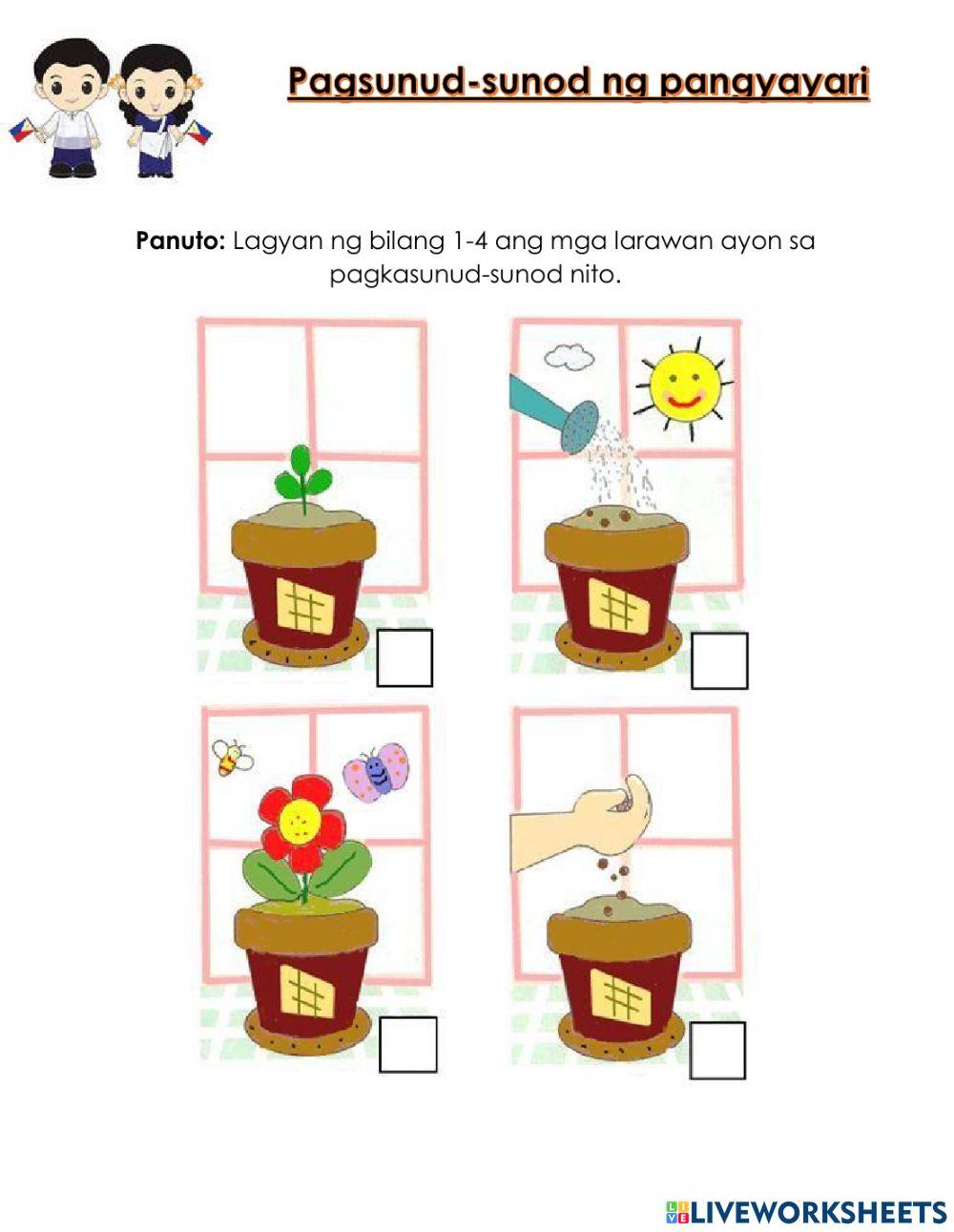 Pagsunud-sunod ng pangyayari

Panuto: Lagyan ng bilang 1-4 ang mga larawan ayon sa pagkasunud-sunod nito.

LIVEWORKSHEETS