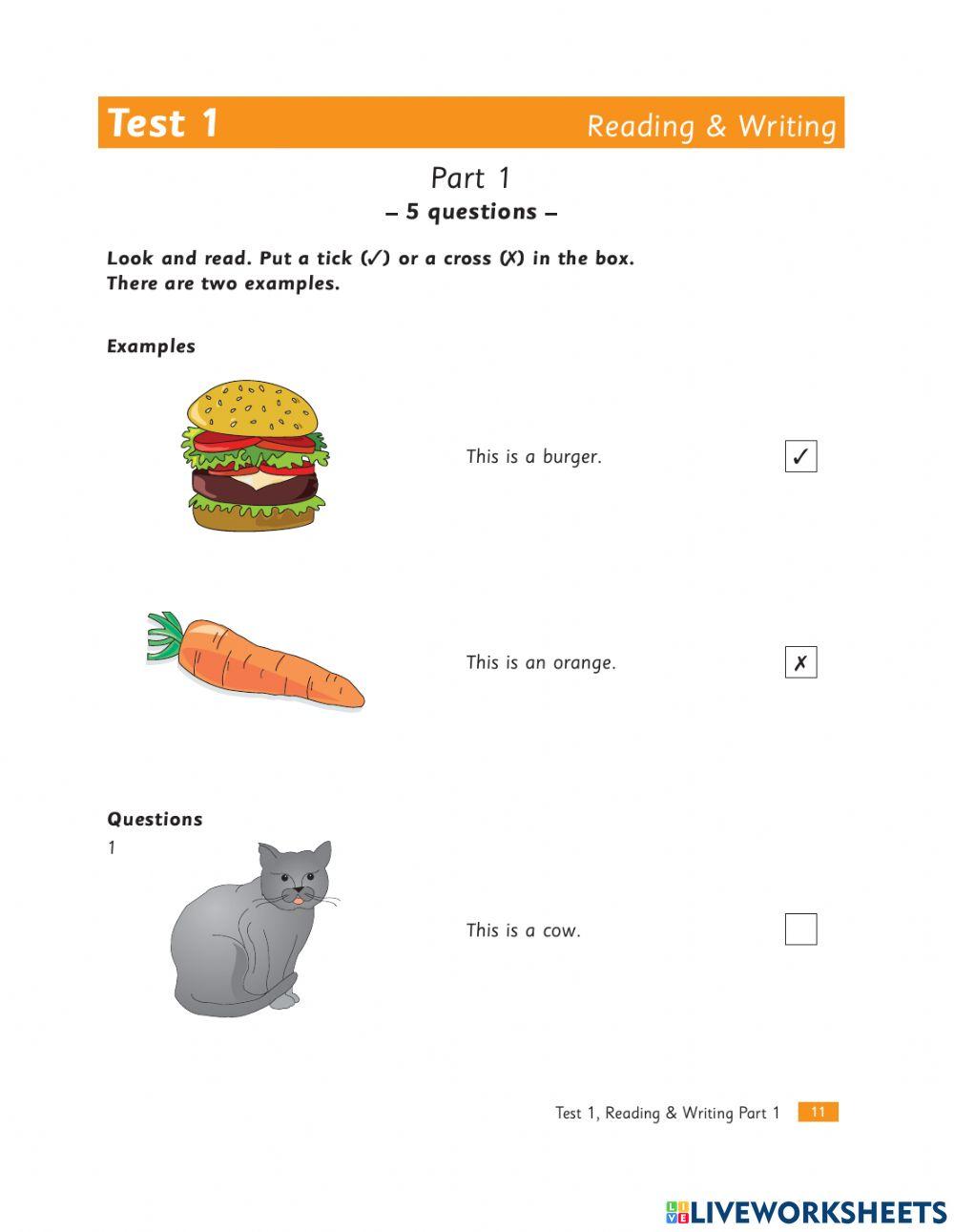 Test 1 Reading & Writing

Part 1
– 5 questions –

Look and read. Put a tick (✓) or a cross (✗) in the box.
There are two examples.

Examples

This is a burger. ✓

This is an orange. ✗

Questions

1

This is a cow.

Test 1, Reading & Writing Part 1 11

LIVEWORKSHEETS