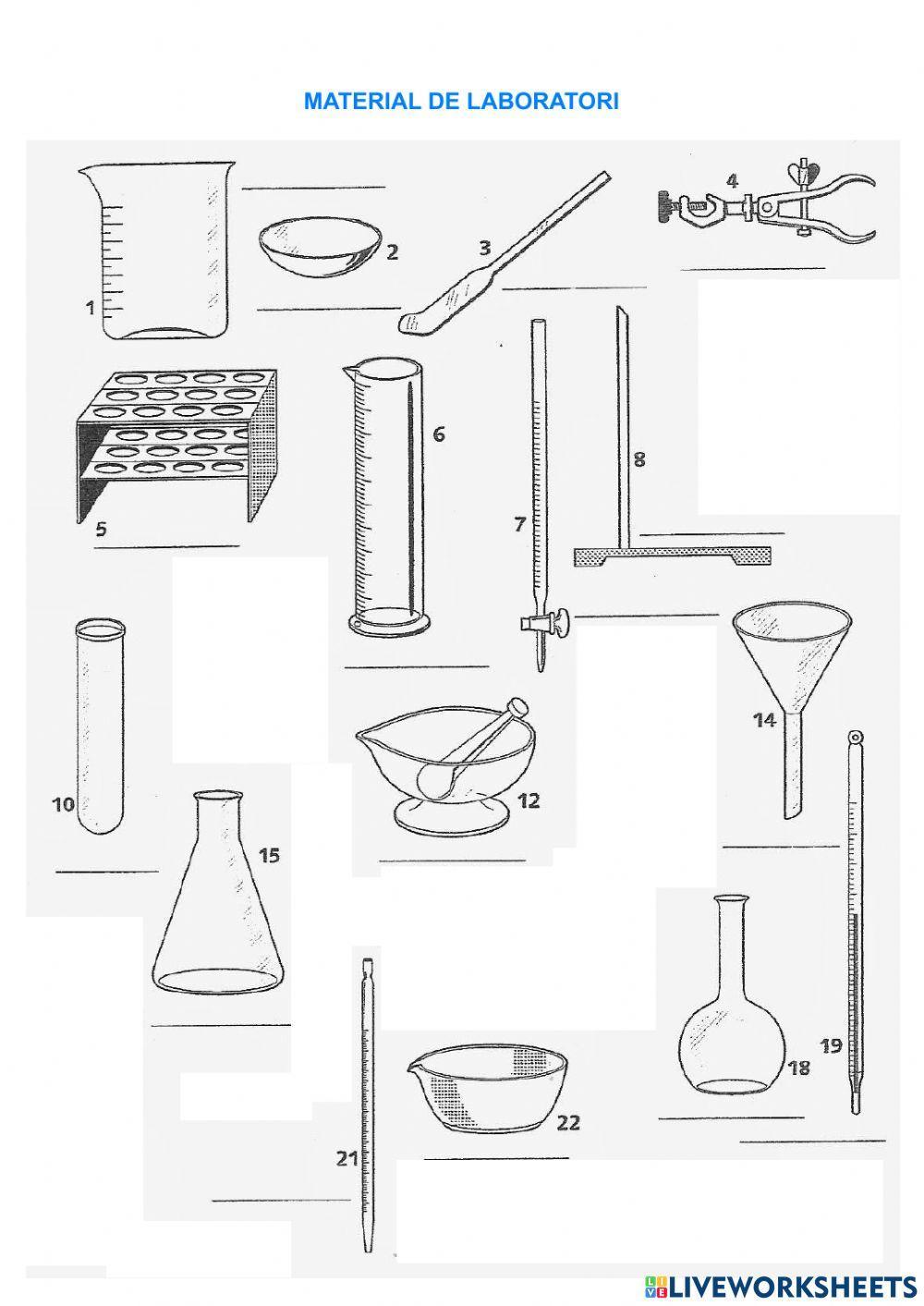 MATERIAL DE LABORATORI

1

2

3

4

5

6

7

8

10

12

14

15

18

19

21

22

LIVEWORKSHEETS