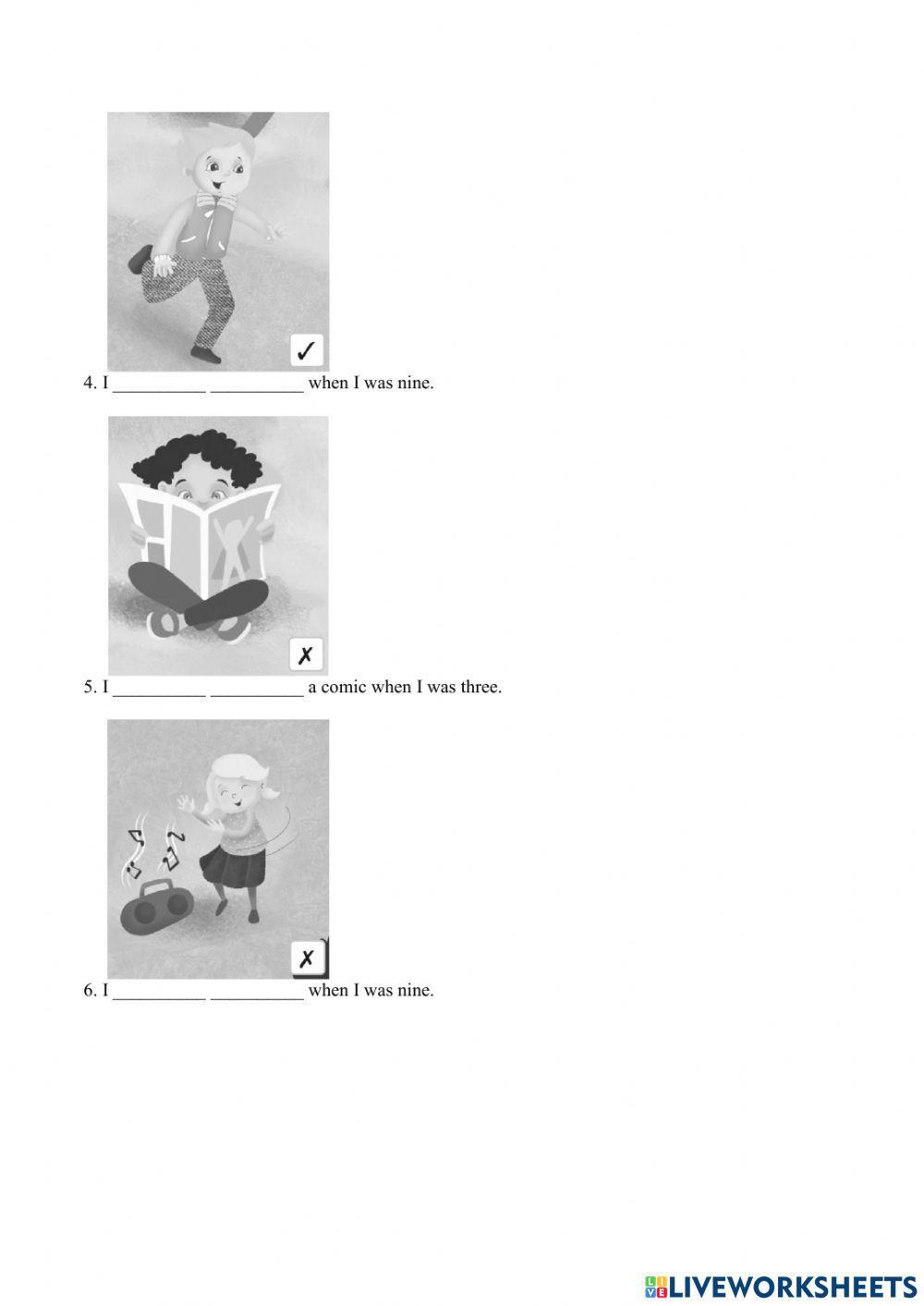 ✓

4. I __________ __________ when I was nine.

✗

5. I __________ __________ a comic when I was three.

✗

6. I __________ __________ when I was nine.

LIVEWORKSHEETS