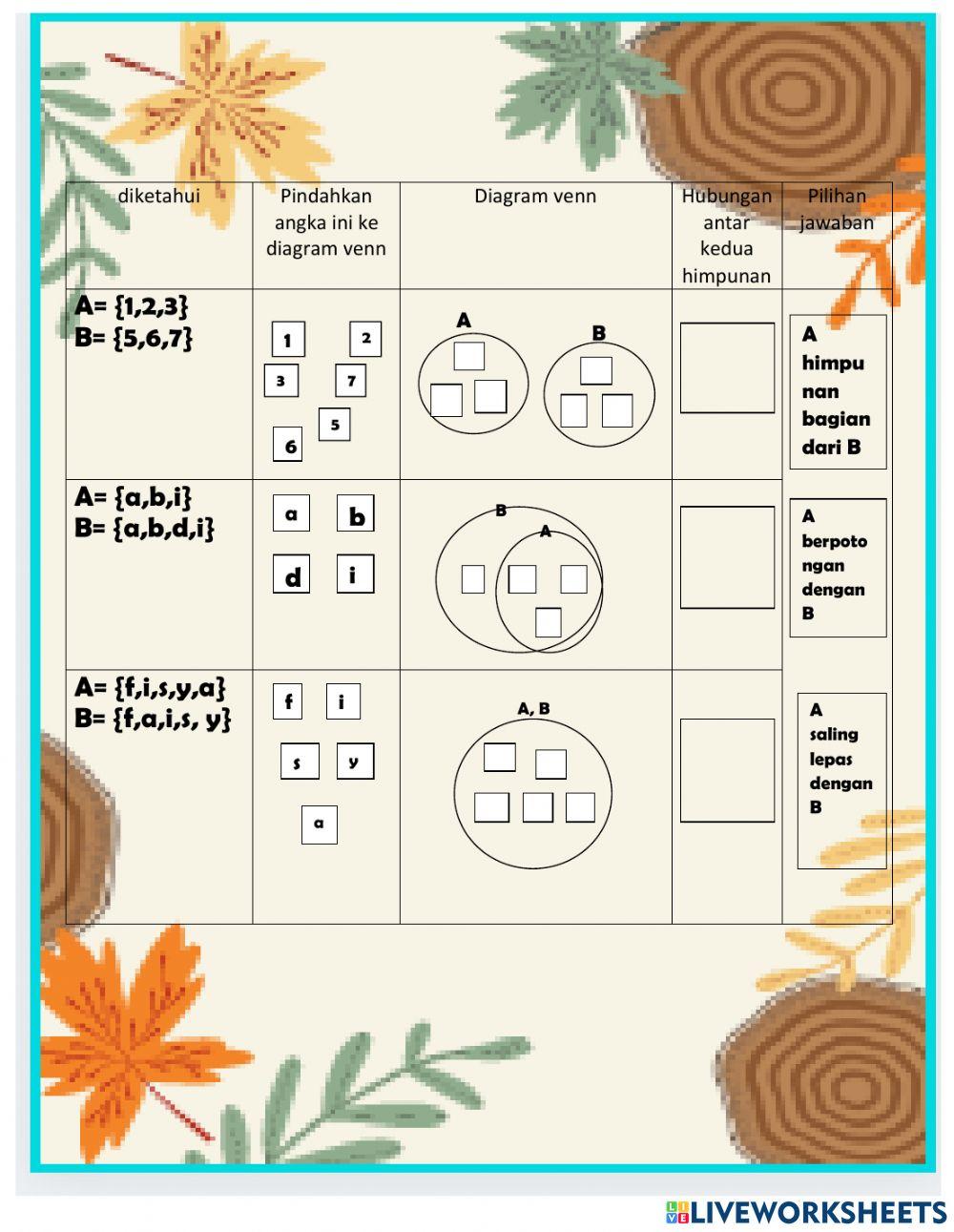 | diketahui | Pindahkan angka ini ke diagram venn | Diagram venn | Hubungan antar kedua himpunan | Pilihan jawaban |
|---|---|---|---|---|
| A= {1,2,3} B= {5,6,7} | 1 2 3 7 5 6 | A B | | A himpunan bagian dari B |
| A= {a,b,i} B= {a,b,d,i} | a b d i | B A | | A berpotongan dengan B |
| A= {f,i,s,y,a} B= {f,a,i,s, y} | f i s y a | A, B | | A saling lepas dengan B |

LIVEWORKSHEETS