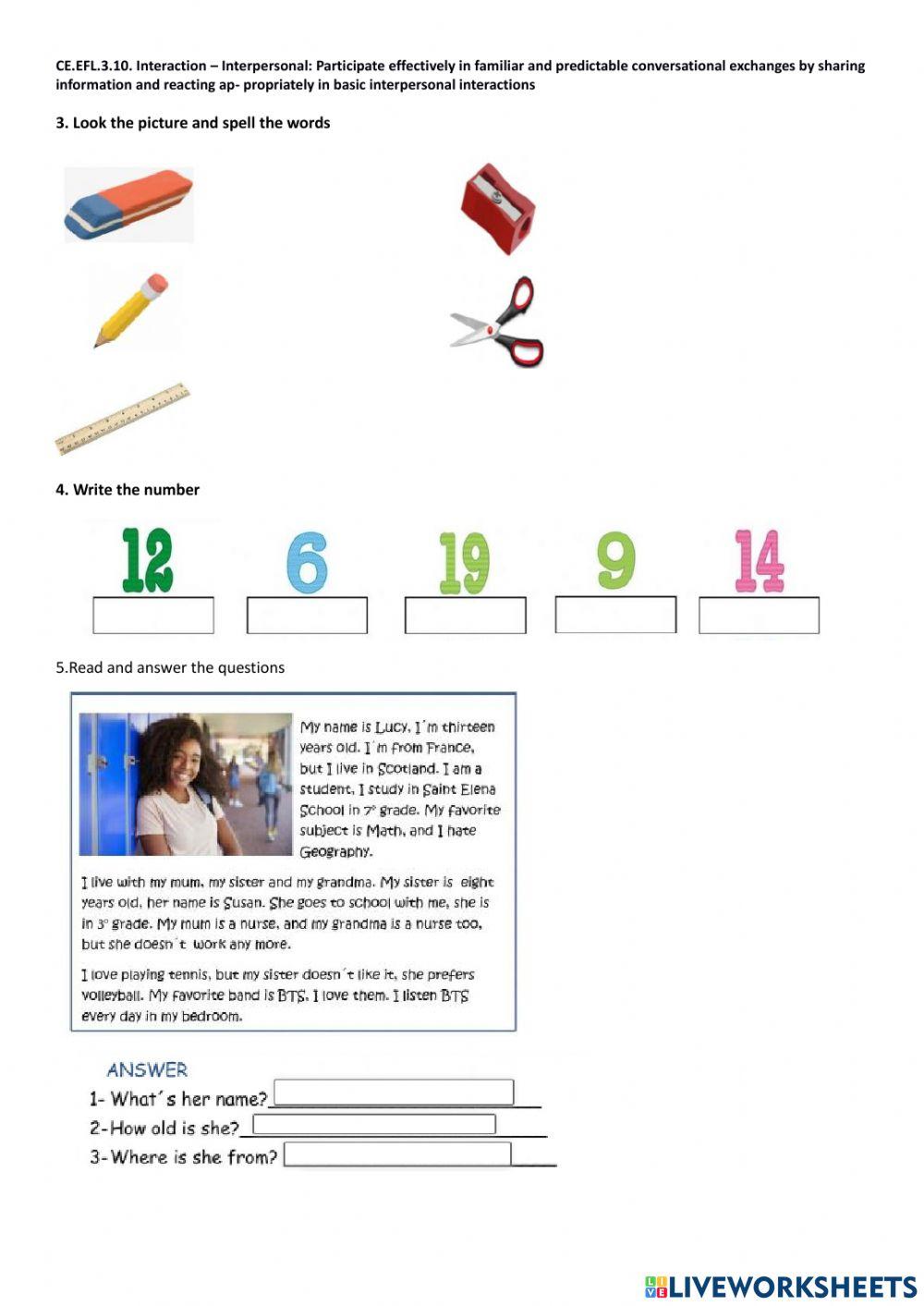 CE.EFL.3.10. Interaction – Interpersonal: Participate effectively in familiar and predictable conversational exchanges by sharing information and reacting ap- propriately in basic interpersonal interactions

3. Look the picture and spell the words

4. Write the number

12 6 19 9 14

5.Read and answer the questions

My name is Lucy, I´m thirteen years old. I´m from France, but I live in Scotland. I am a student, I study in Saint Elena School in 7° grade. My favorite subject is Math, and I hate Geography.

I live with my mum, my sister and my grandma. My sister is eight years old, her name is Susan. She goes to school with me, she is in 3° grade. My mum is a nurse, and my grandma is a nurse too, but she doesn´t work any more.

I love playing tennis, but my sister doesn´t like it, she prefers volleyball. My favorite band is BTS. I love them. I listen BTS every day in my bedroom.

ANSWER
1- What´s her name?
2-How old is she?
3-Where is she from?

LIVEWORKSHEETS