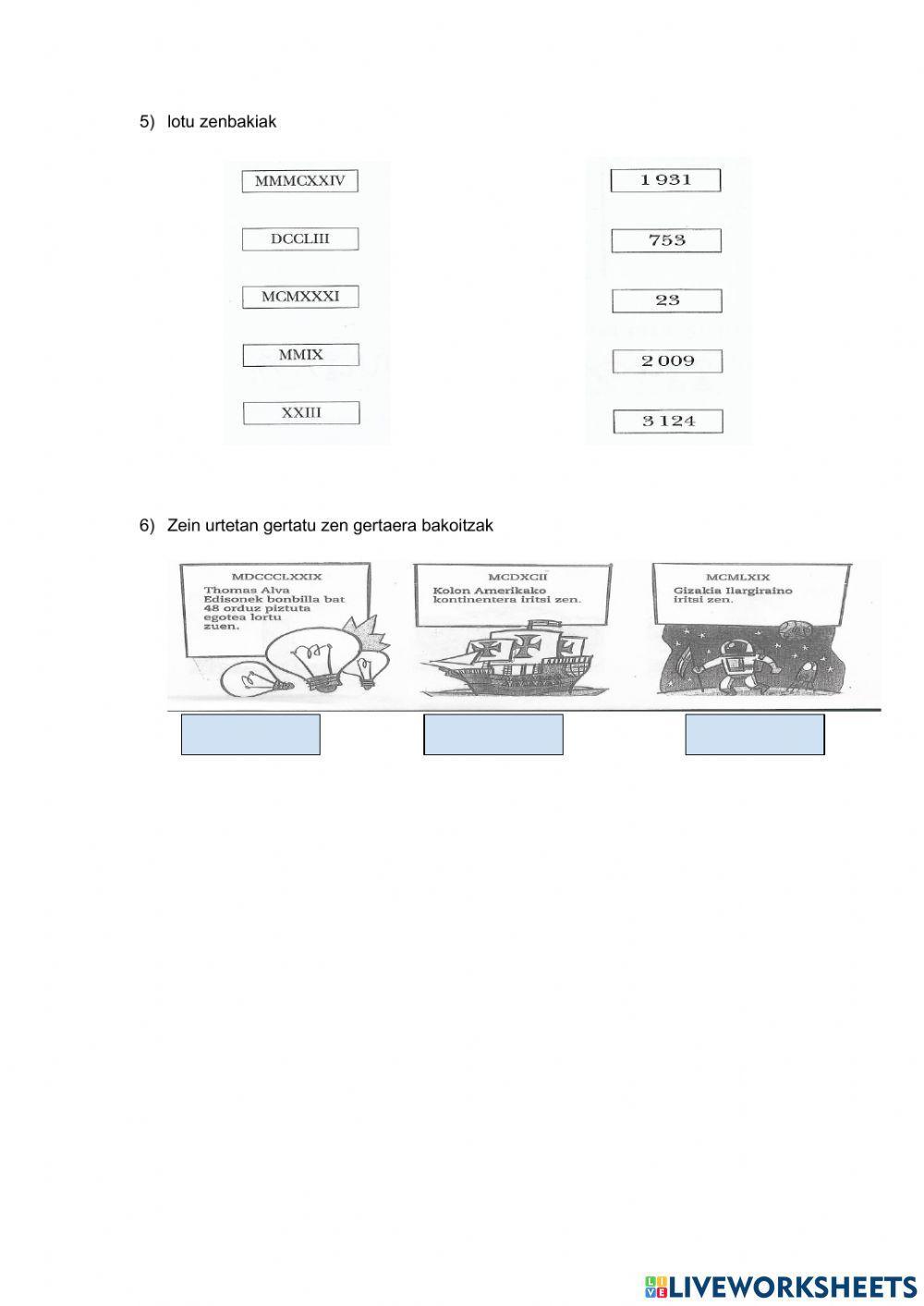 5) lotu zenbakiak

MMMCXXIV

DCCLIII

MCMXXXI

MMIX

XXIII

1 931

753

23

2 009

3 124

6) Zein urtetan gertatu zen gertaera bakoitzak

MDCCCLXXIX
Thomas Alva Edisonek bonbilla bat 48 orduz piztuta egotea lortu zuen.

MCDXCII
Kolon Amerikako kontinentera iritsi zen.

MCMLXIX
Gizakia Ilargiraino iritsi zen.

LIVEWORKSHEETS