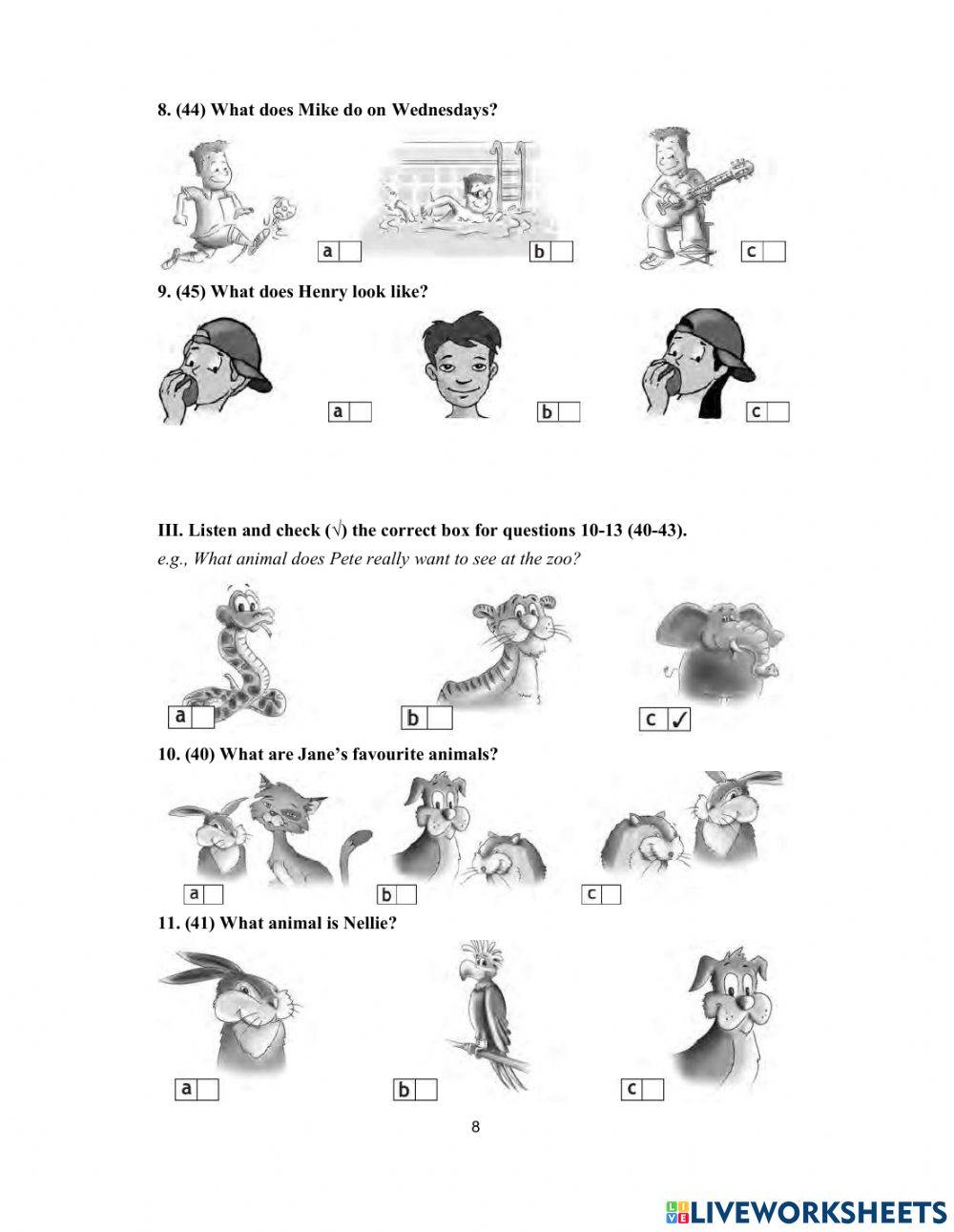 8. (44) What does Mike do on Wednesdays?

a

b

c

9. (45) What does Henry look like?

a

b

c

III. Listen and check (√) the correct box for questions 10-13 (40-43).

e.g., What animal does Pete really want to see at the zoo?

a

b

c ✓

10. (40) What are Jane's favourite animals?

a

b

c

11. (41) What animal is Nellie?

a

b

c

8

LIVEWORKSHEETS