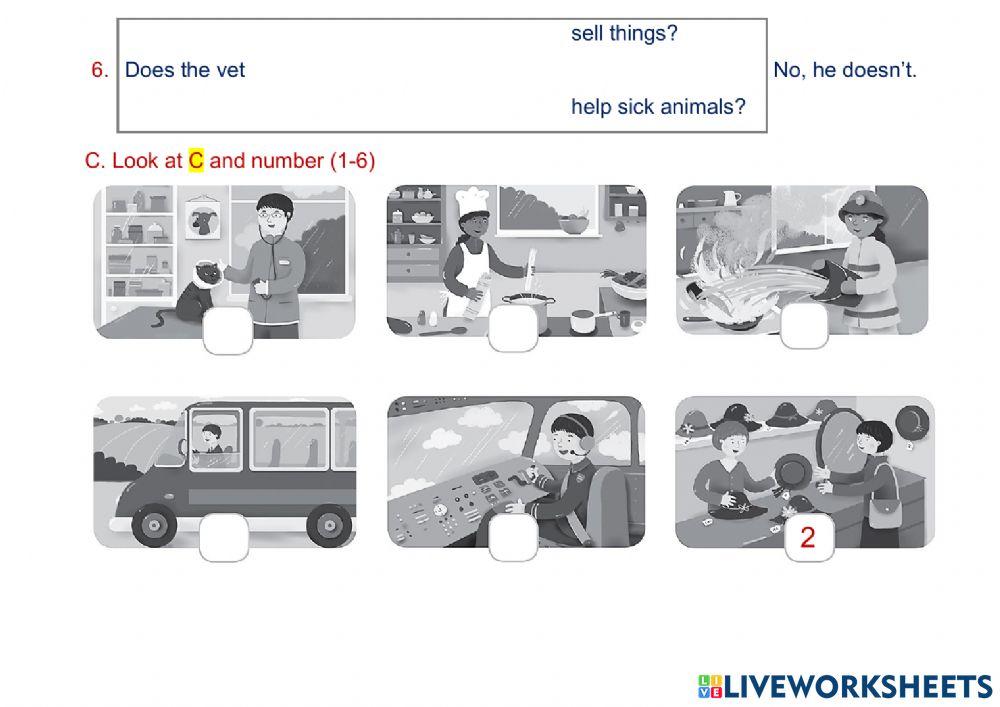 6. Does the vet sell things? help sick animals? No, he doesn't.

C. Look at C and number (1-6)

2

LIVEWORKSHEETS