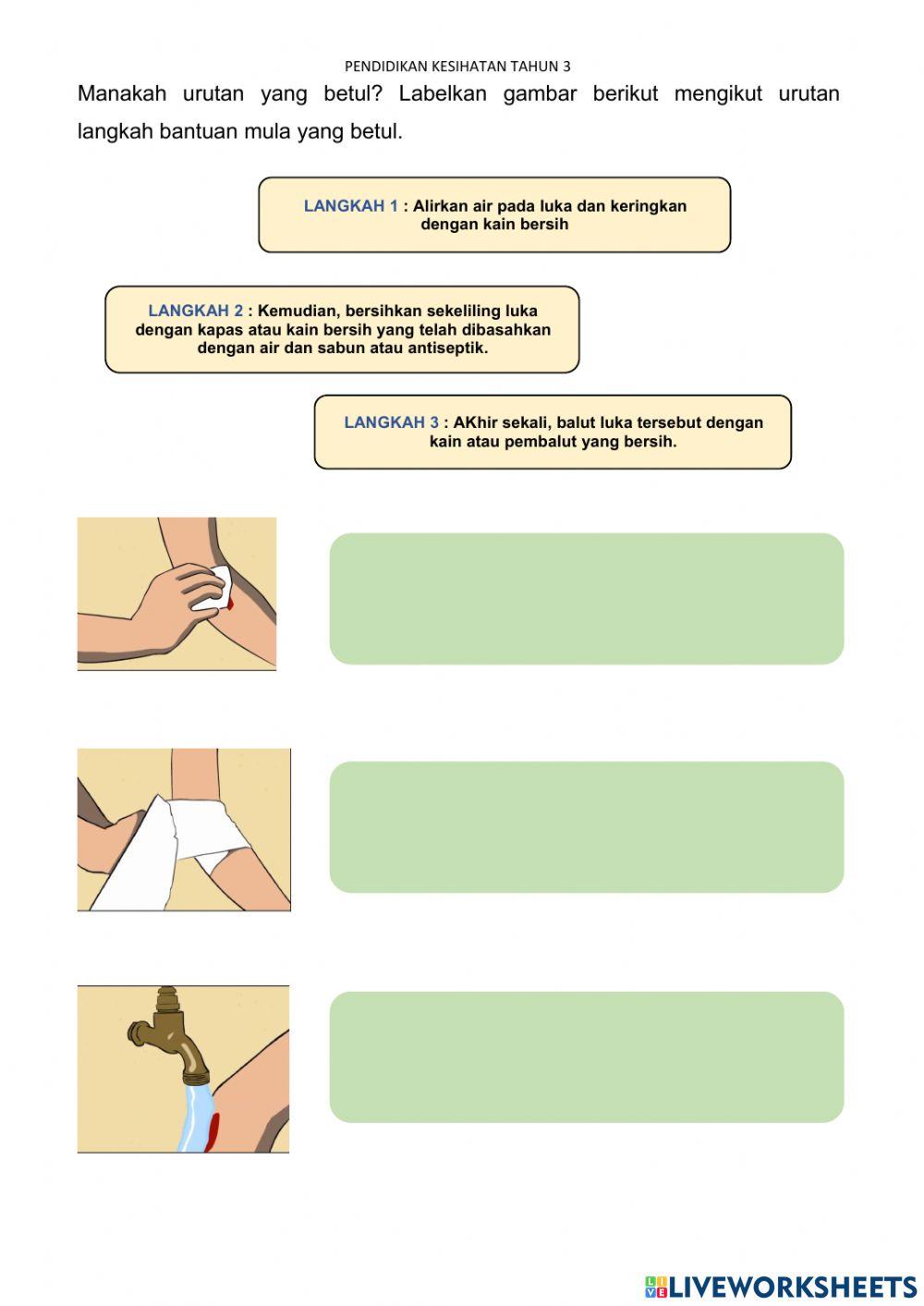 PENDIDIKAN KESIHATAN TAHUN 3

Manakah urutan yang betul? Labelkan gambar berikut mengikut urutan langkah bantuan mula yang betul.

LANGKAH 1 : Alirkan air pada luka dan keringkan dengan kain bersih

LANGKAH 2 : Kemudian, bersihkan sekeliling luka dengan kapas atau kain bersih yang telah dibasahkan dengan air dan sabun atau antiseptik.

LANGKAH 3 : AKhir sekali, balut luka tersebut dengan kain atau pembalut yang bersih.

LIVEWORKSHEETS