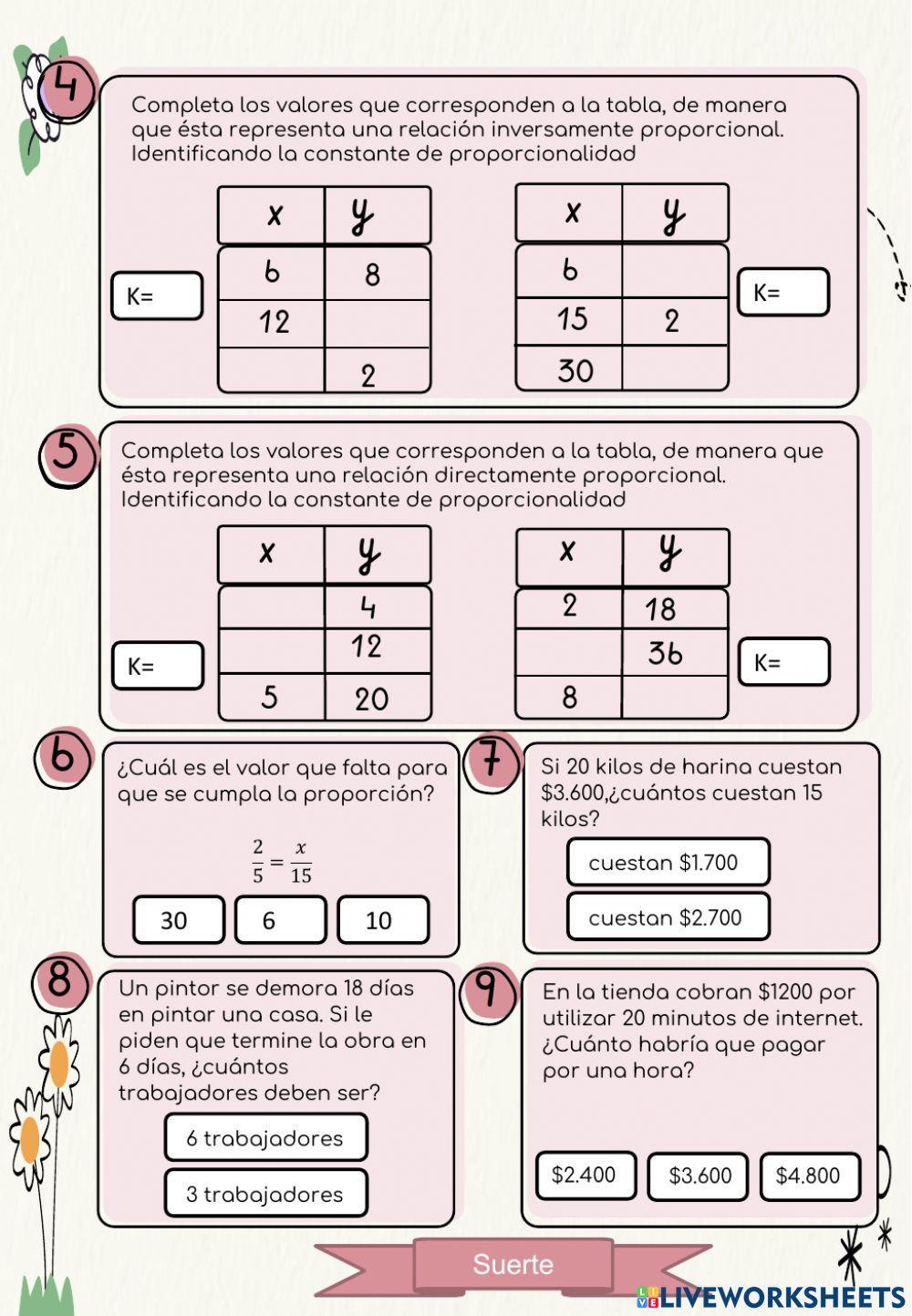 4

Completa los valores que corresponden a la tabla, de manera que ésta representa una relación inversamente proporcional. Identificando la constante de proporcionalidad

K=

| x | y |
|---|---|
| 6 | 8 |
| 12 | |
| | 2 |

| x | y |
|---|---|
| 6 | |
| 15 | 2 |
| 30 | |

K=

5

Completa los valores que corresponden a la tabla, de manera que ésta representa una relación directamente proporcional. Identificando la constante de proporcionalidad

K=

| x | y |
|---|---|
| | 4 |
| | 12 |
| 5 | 20 |

| x | y |
|---|---|
| 2 | 18 |
| | 36 |
| 8 | |

K=

6

¿Cuál es el valor que falta para que se cumpla la proporción?

$\frac{2}{5} = \frac{x}{15}$

30
6
10

7

Si 20 kilos de harina cuestan $3.600,¿cuántos cuestan 15 kilos?

cuestan $1.700
cuestan $2.700

8

Un pintor se demora 18 días en pintar una casa. Si le piden que termine la obra en 6 días, ¿cuántos trabajadores deben ser?

6 trabajadores
3 trabajadores

9

En la tienda cobran $1200 por utilizar 20 minutos de internet. ¿Cuánto habría que pagar por una hora?

$2.400
$3.600
$4.800

Suerte

LIVEWORKSHEETS