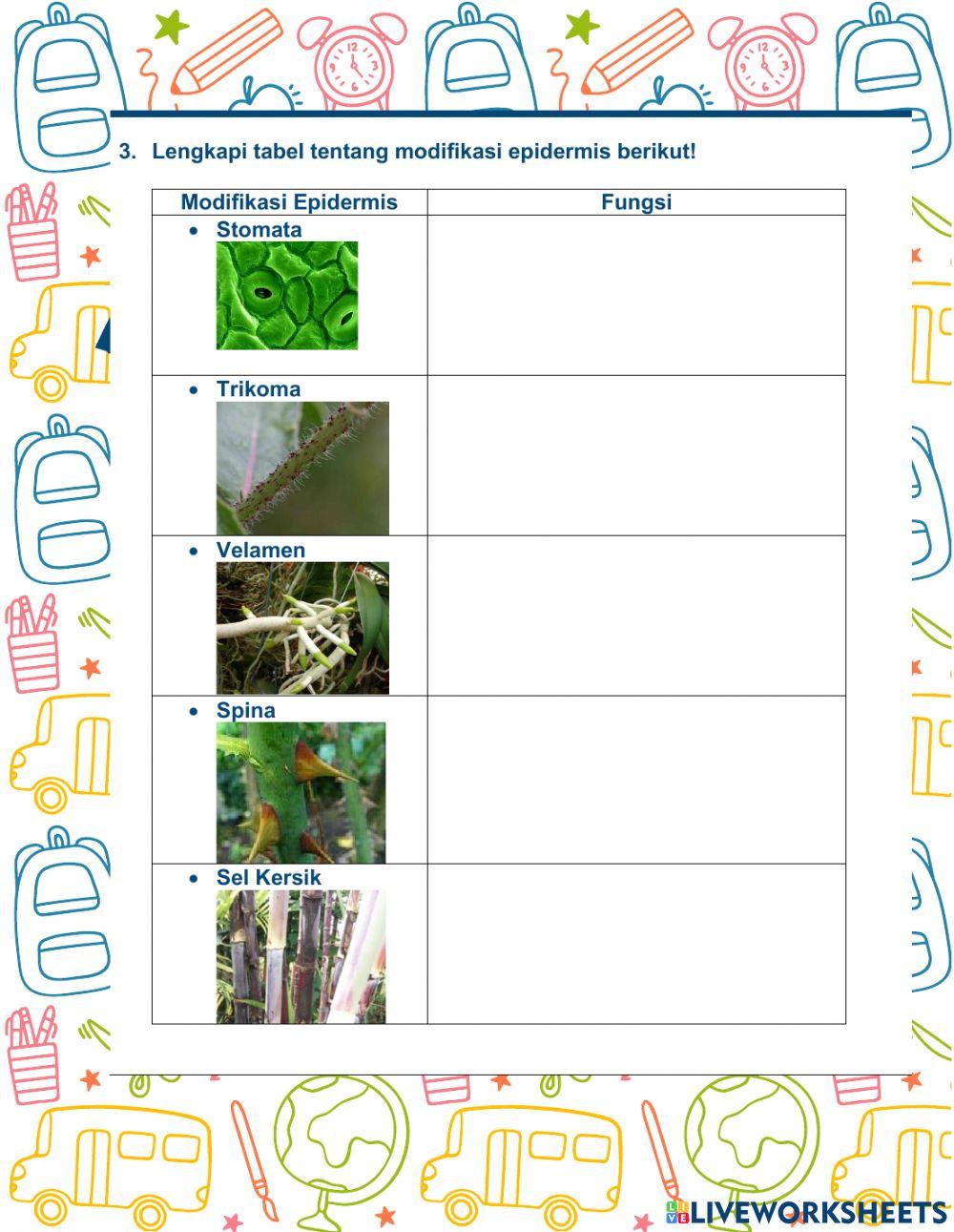 3. Lengkapi tabel tentang modifikasi epidermis berikut!

| Modifikasi Epidermis | Fungsi |
|---|---|
| • Stomata | |
| • Trikoma | |
| • Velamen | |
| • Spina | |
| • Sel Kersik | |

LIVEWORKSHEETS