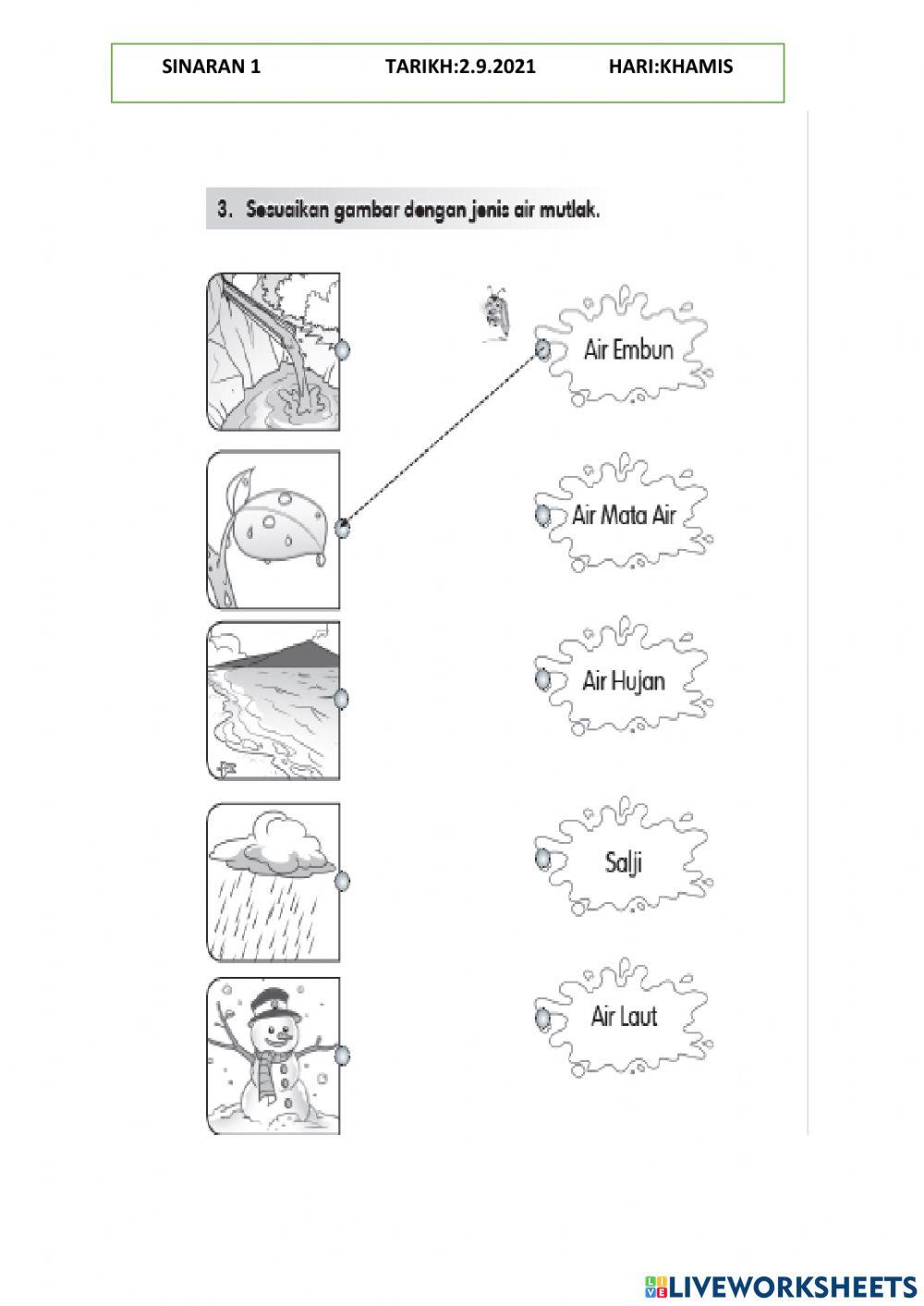 SINARAN 1 TARIKH:2.9.2021 HARI:KHAMIS

3. Sesuaikan gambar dengan jenis air mutlak.

Air Embun

Air Mata Air

Air Hujan

Salji

Air Laut

LIVEWORKSHEETS