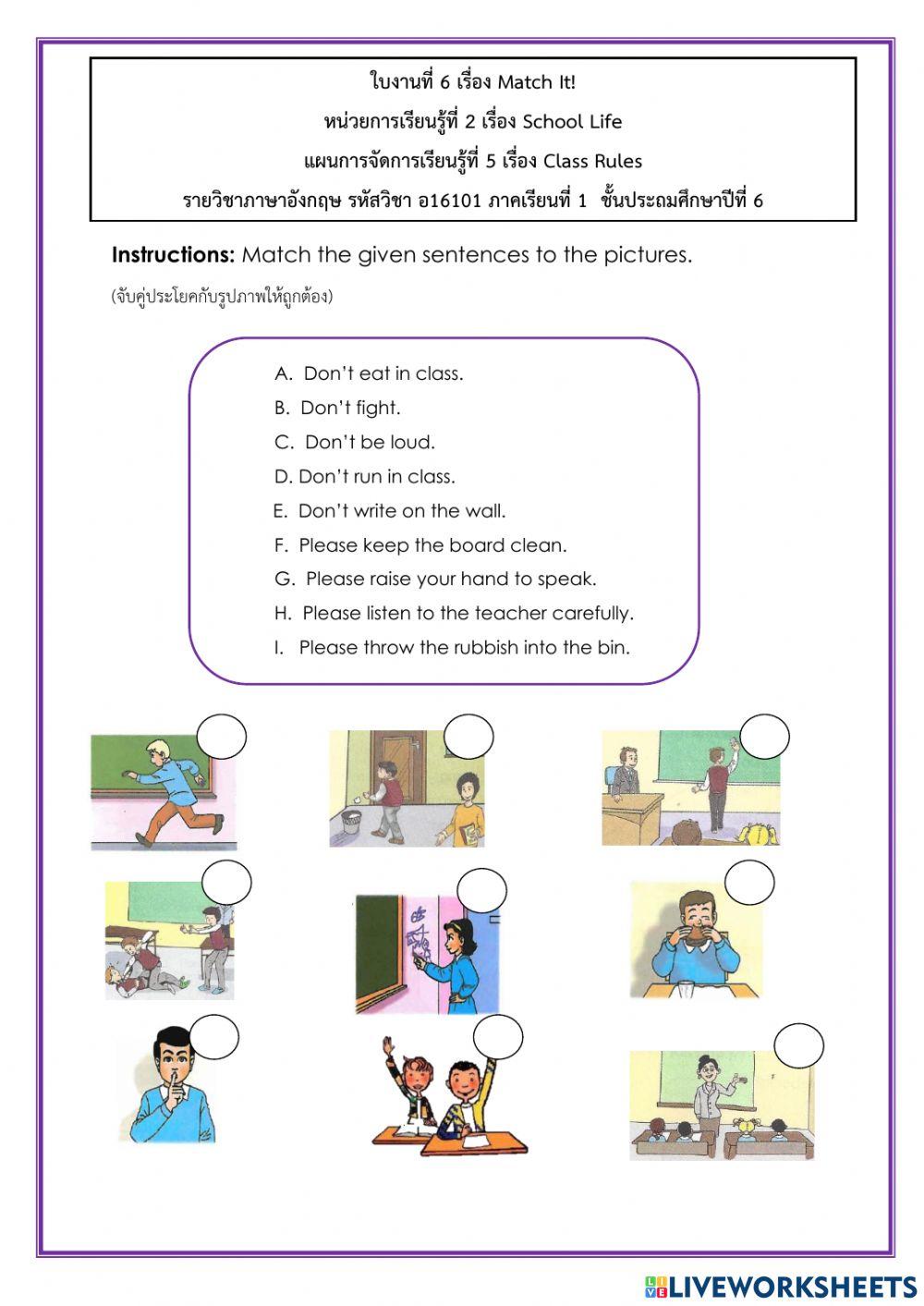 ใบงานที่ 6 เรื่อง Match It!
หน่วยการเรียนรู้ที่ 2 เรื่อง School Life
แผนการจัดการเรียนรู้ที่ 5 เรื่อง Class Rules
รายวิชาภาษาอังกฤษ รหัสวิชา อ16101 ภาคเรียนที่ 1 ชั้นประถมศึกษาปีที่ 6

Instructions: Match the given sentences to the pictures.

(จับคู่ประโยคกับรูปภาพให้ถูกต้อง)

A. Don't eat in class.
B. Don't fight.
C. Don't be loud.
D. Don't run in class.
E. Don't write on the wall.
F. Please keep the board clean.
G. Please raise your hand to speak.
H. Please listen to the teacher carefully.
I. Please throw the rubbish into the bin.

LIVEWORKSHEETS