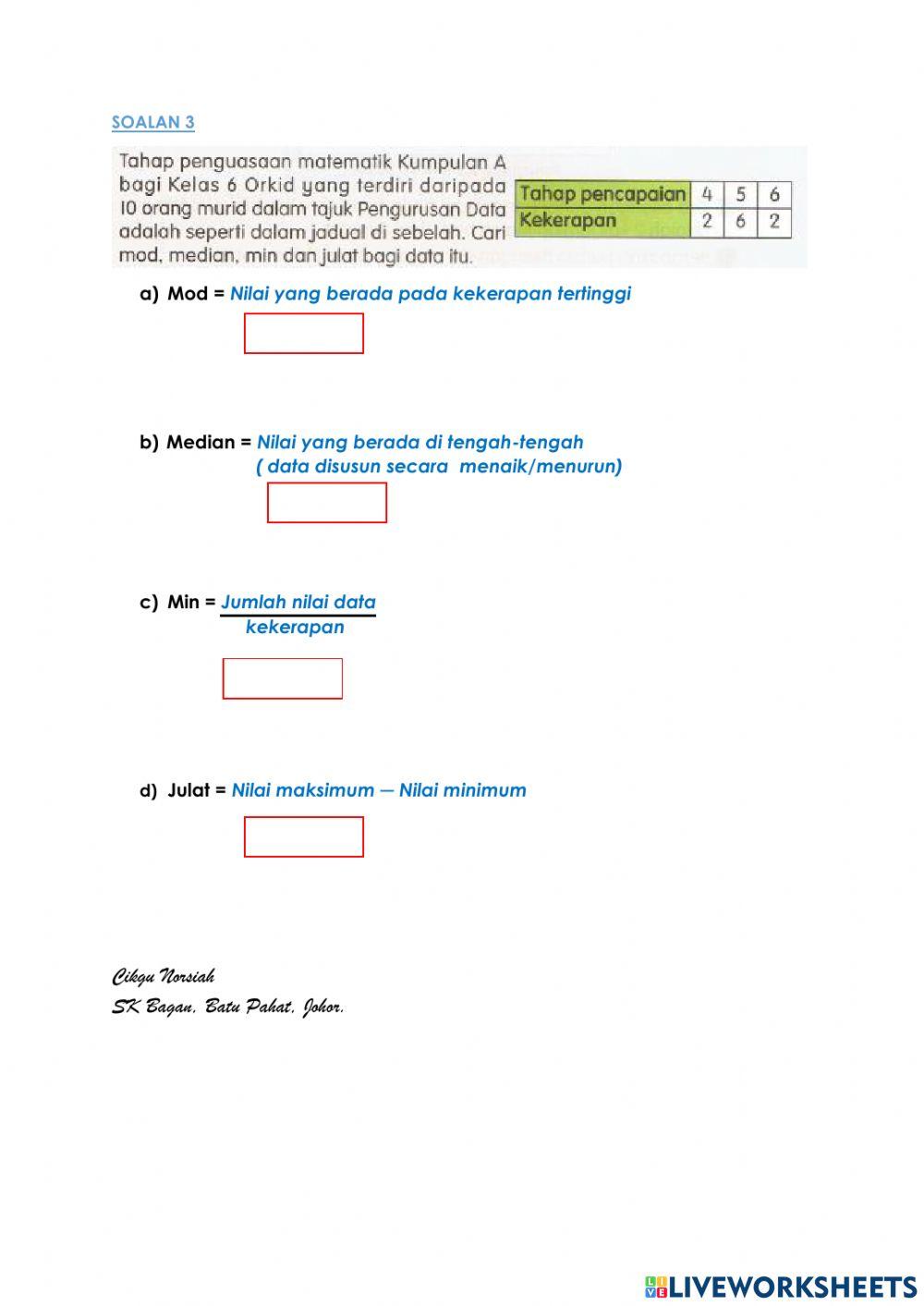 SOALAN 3

Tahap penguasaan matematik Kumpulan A bagi Kelas 6 Orkid yang terdiri daripada 10 orang murid dalam tajuk Pengurusan Data adalah seperti dalam jadual di sebelah. Cari mod, median, min dan julat bagi data itu.

| Tahap pencapaian | 4 | 5 | 6 |
|---|---|---|---|
| Kekerapan | 2 | 6 | 2 |

a) Mod = Nilai yang berada pada kekerapan tertinggi

b) Median = Nilai yang berada di tengah-tengah ( data disusun secara menaik/menurun)

c) Min = $\frac{\text{Jumlah nilai data}}{\text{kekerapan}}$

d) Julat = Nilai maksimum — Nilai minimum

Cikgu Norsiah
SK Bagan, Batu Pahat, Johor.

LIVEWORKSHEETS