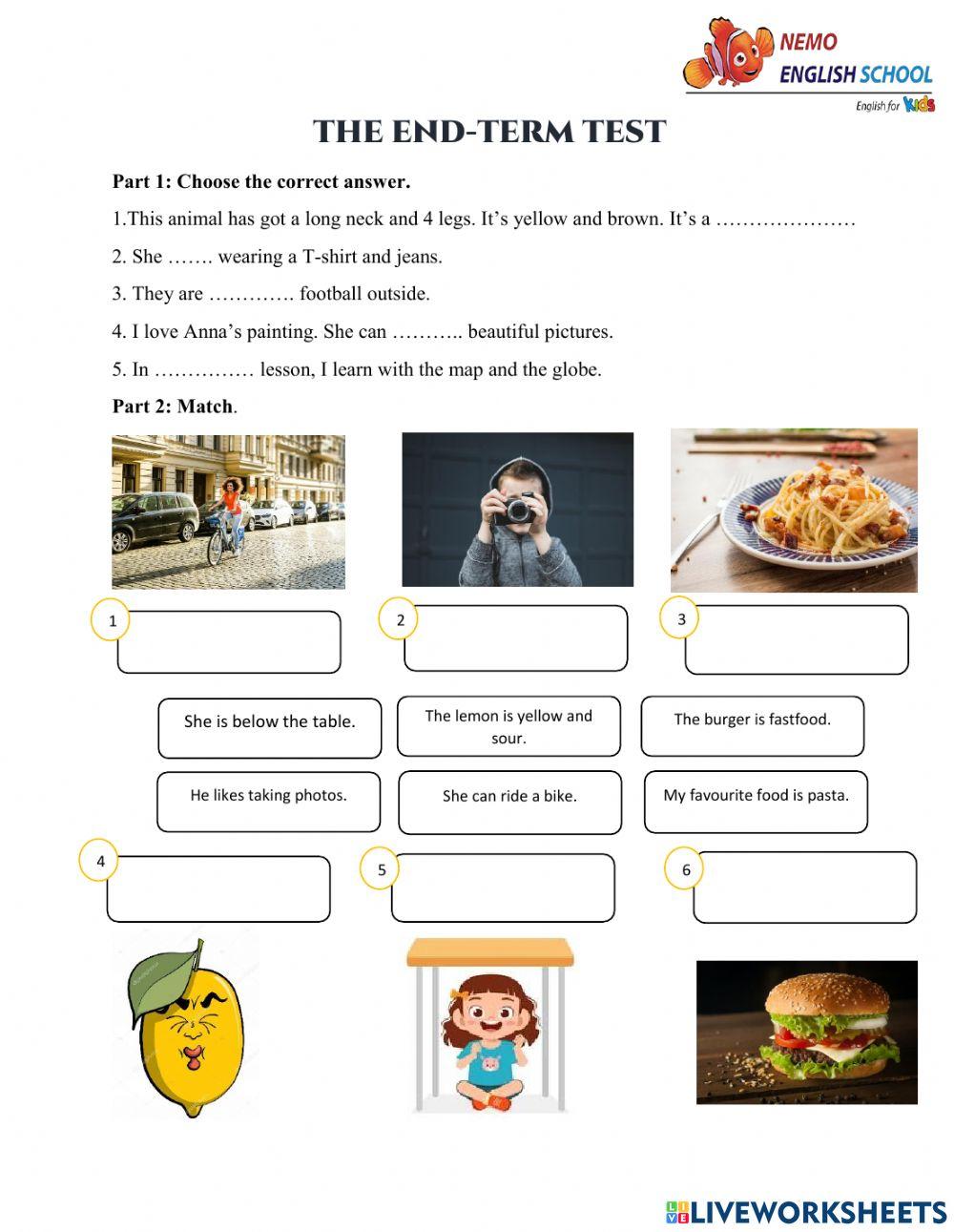 NEMO
ENGLISH SCHOOL
English for Kids

THE END-TERM TEST

Part 1: Choose the correct answer.

1.This animal has got a long neck and 4 legs. It's yellow and brown. It's a …………………

2. She ……. wearing a T-shirt and jeans.

3. They are …………. football outside.

4. I love Anna's painting. She can ……….. beautiful pictures.

5. In …………… lesson, I learn with the map and the globe.

Part 2: Match.

1

2

3

She is below the table.

The lemon is yellow and sour.

The burger is fastfood.

He likes taking photos.

She can ride a bike.

My favourite food is pasta.

4

5

6

LIVEWORKSHEETS