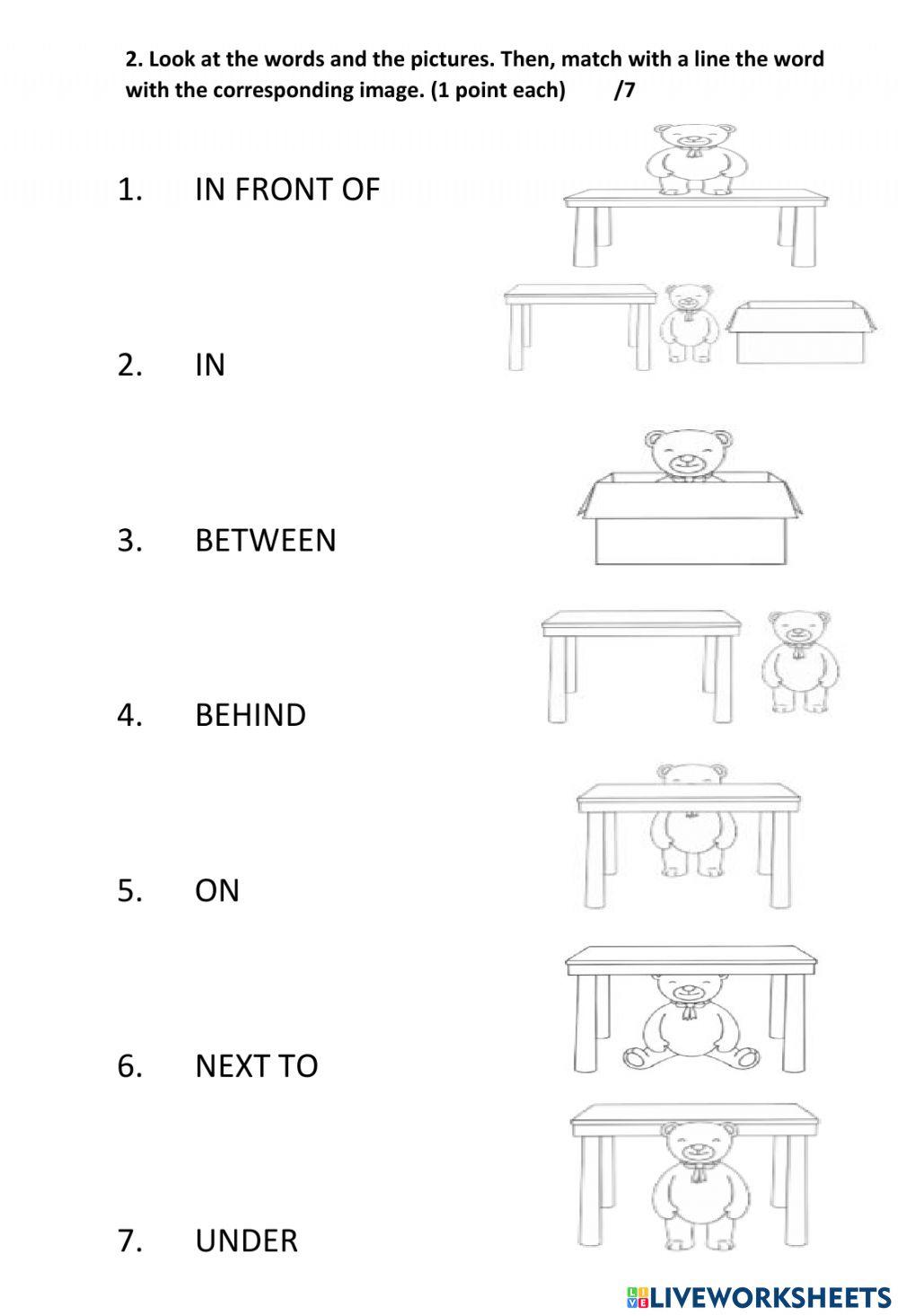 2. Look at the words and the pictures. Then, match with a line the word with the corresponding image. (1 point each) /7

1. IN FRONT OF

2. IN

3. BETWEEN

4. BEHIND

5. ON

6. NEXT TO

7. UNDER

LIVEWORKSHEETS