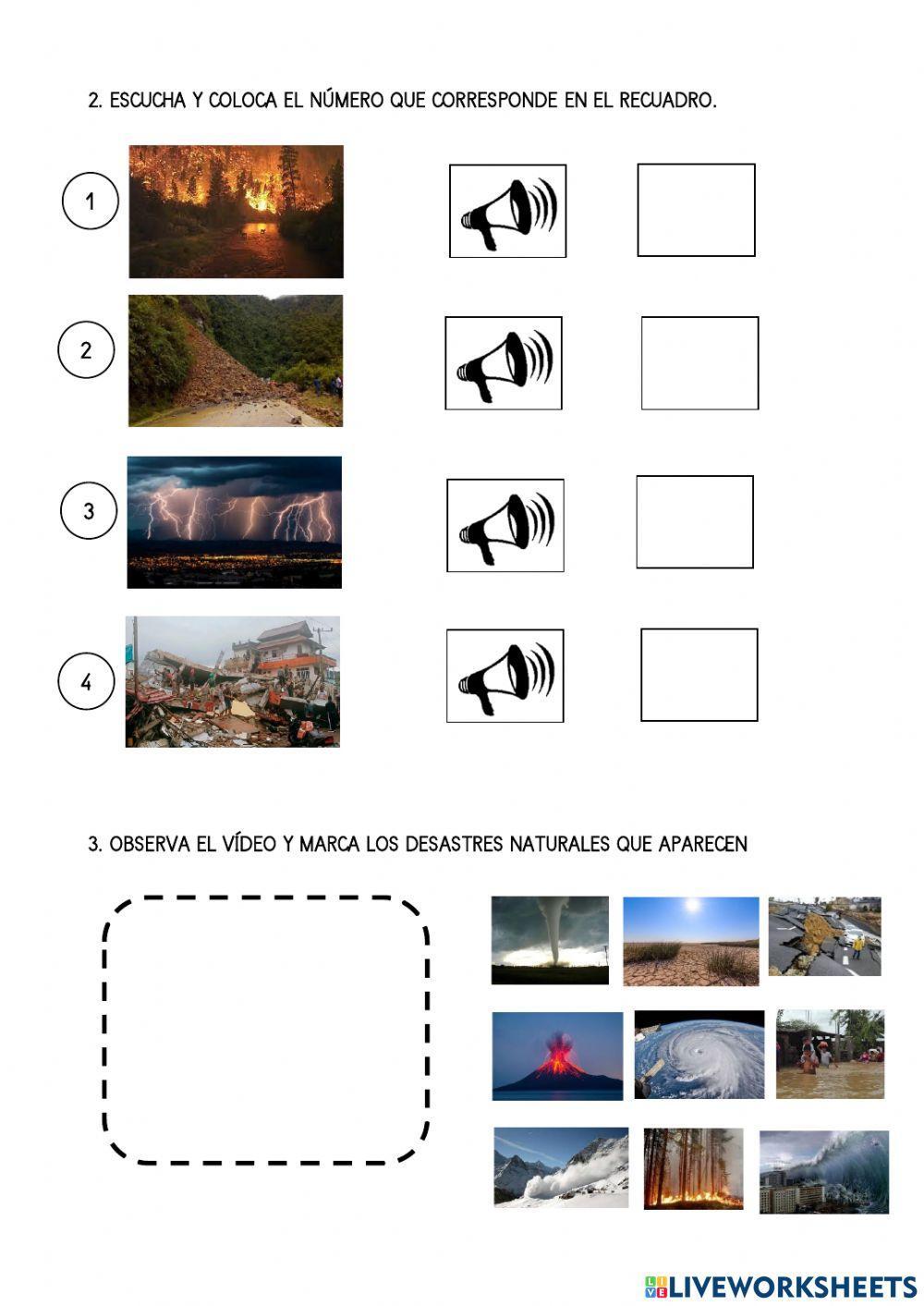 2. ESCUCHA Y COLOCA EL NÚMERO QUE CORRESPONDE EN EL RECUADRO.

1

2

3

4

3. OBSERVA EL VÍDEO Y MARCA LOS DESASTRES NATURALES QUE APARECEN

LIVEWORKSHEETS